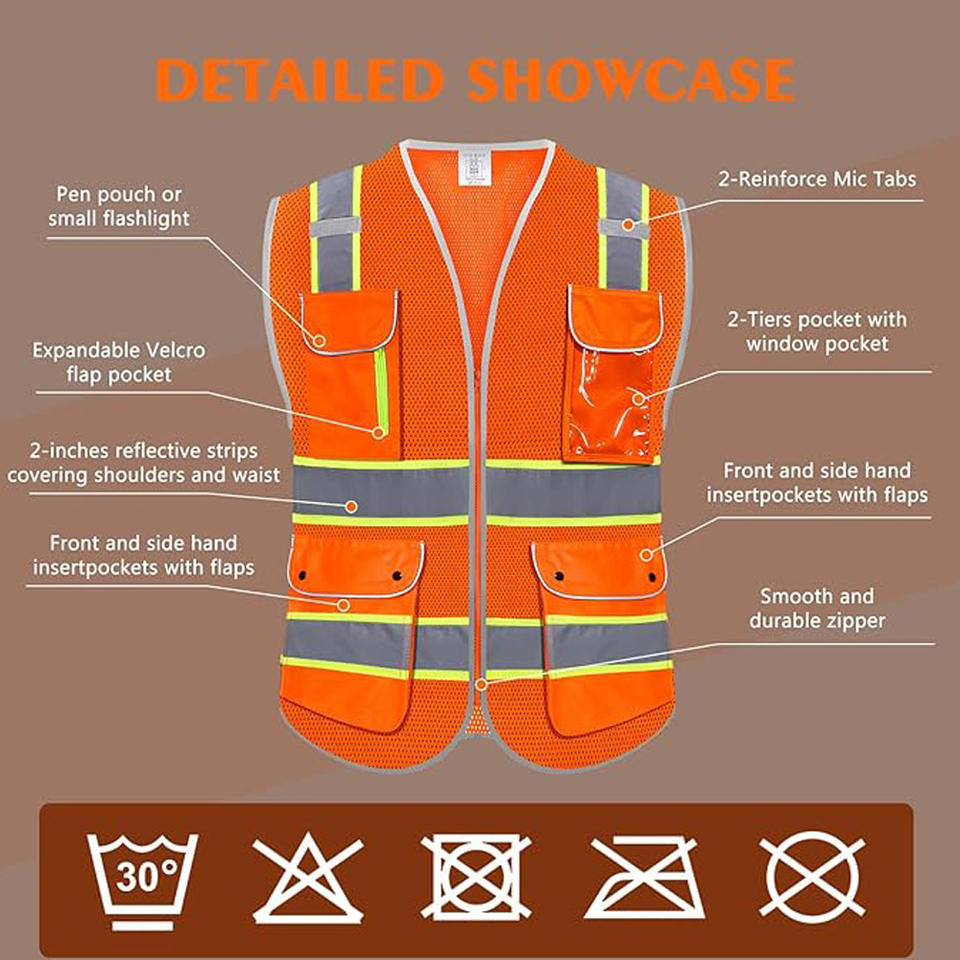 DETAILED SHOWCASE

Pen pouch or small flashlight

Expandable Velcro flap pocket

2-inches reflective strips covering shoulders and waist

Front and side hand insertpockets with flaps

2-Reinforce Mic Tabs

2-Tiers pocket with window pocket

Front and side hand insertpockets with flaps

Smooth and durable zipper

30°