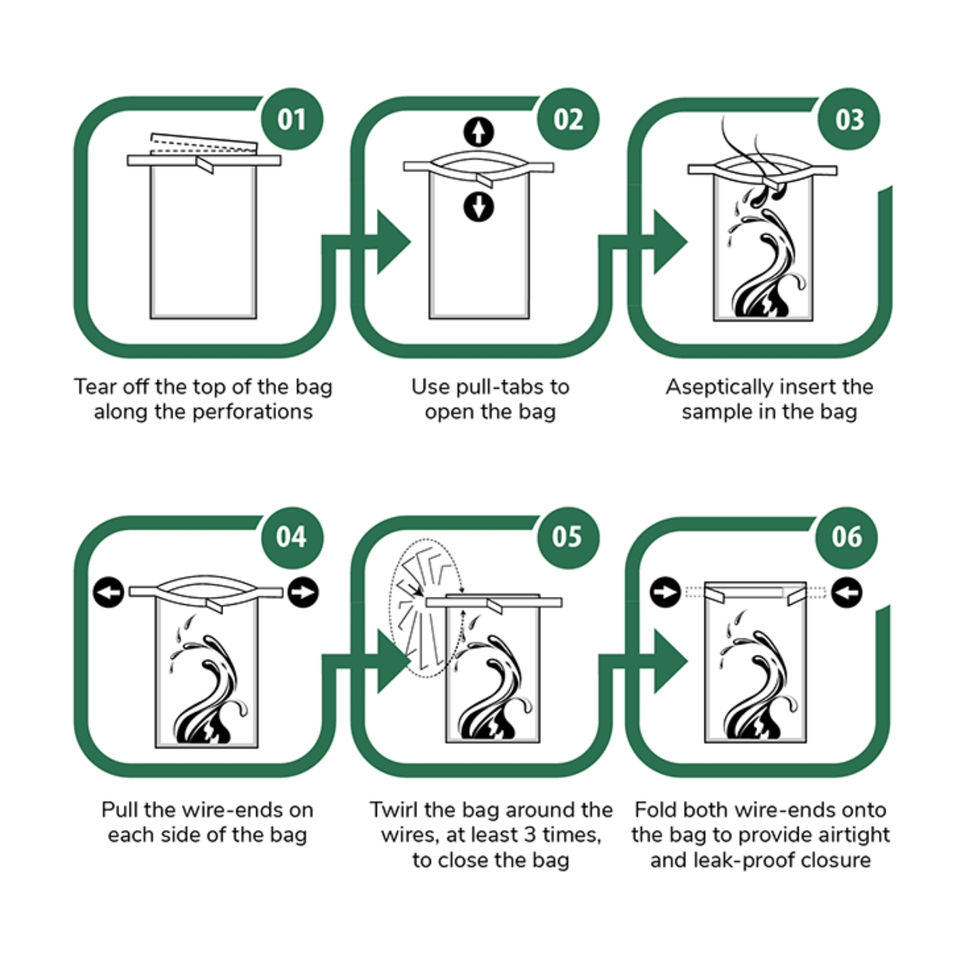 01

Tear off the top of the bag along the perforations

02

Use pull-tabs to open the bag

03

Aseptically insert the sample in the bag

04

Pull the wire-ends on each side of the bag

05

Twirl the bag around the wires, at least 3 times, to close the bag

06

Fold both wire-ends onto the bag to provide airtight and leak-proof closure