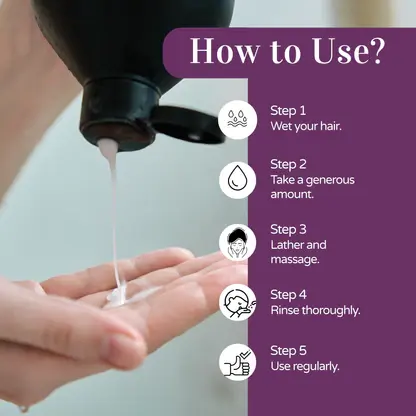 How to Use?

Step 1
Wet your hair.

Step 2
Take a generous amount.

Step 3
Lather and massage.

Step 4
Rinse thoroughly.

Step 5
Use regularly.