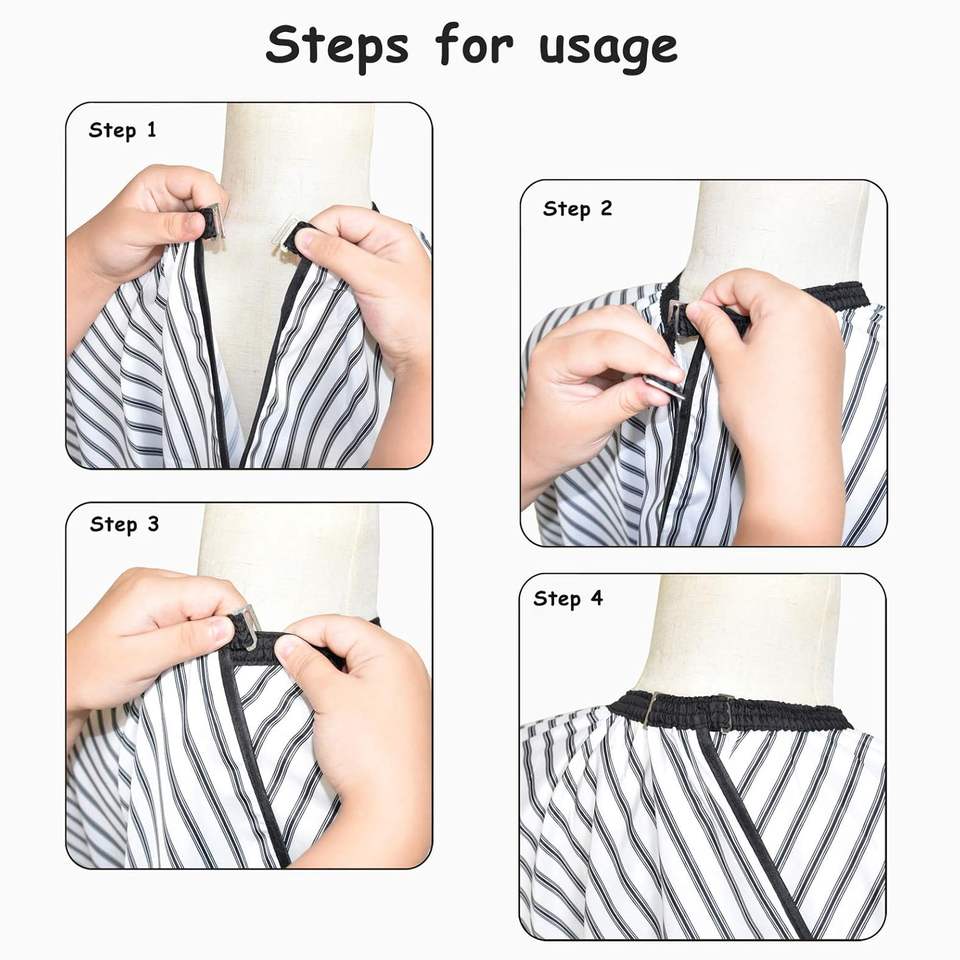 Steps for usage

Step 1

Step 2

Step 3

Step 4