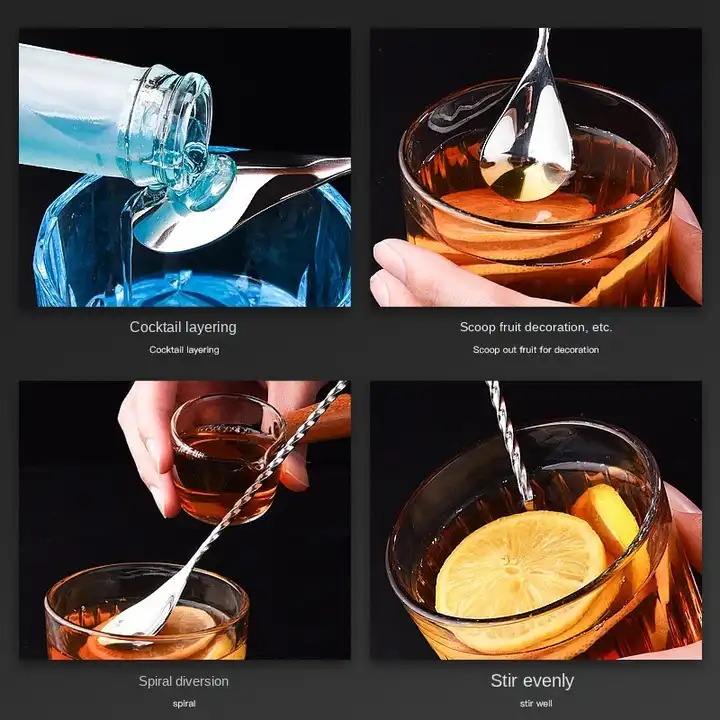 Cocktail layering
Cocktail layering

Scoop fruit decoration, etc.
Scoop out fruit for decoration

Spiral diversion
spiral

Stir evenly
stir well