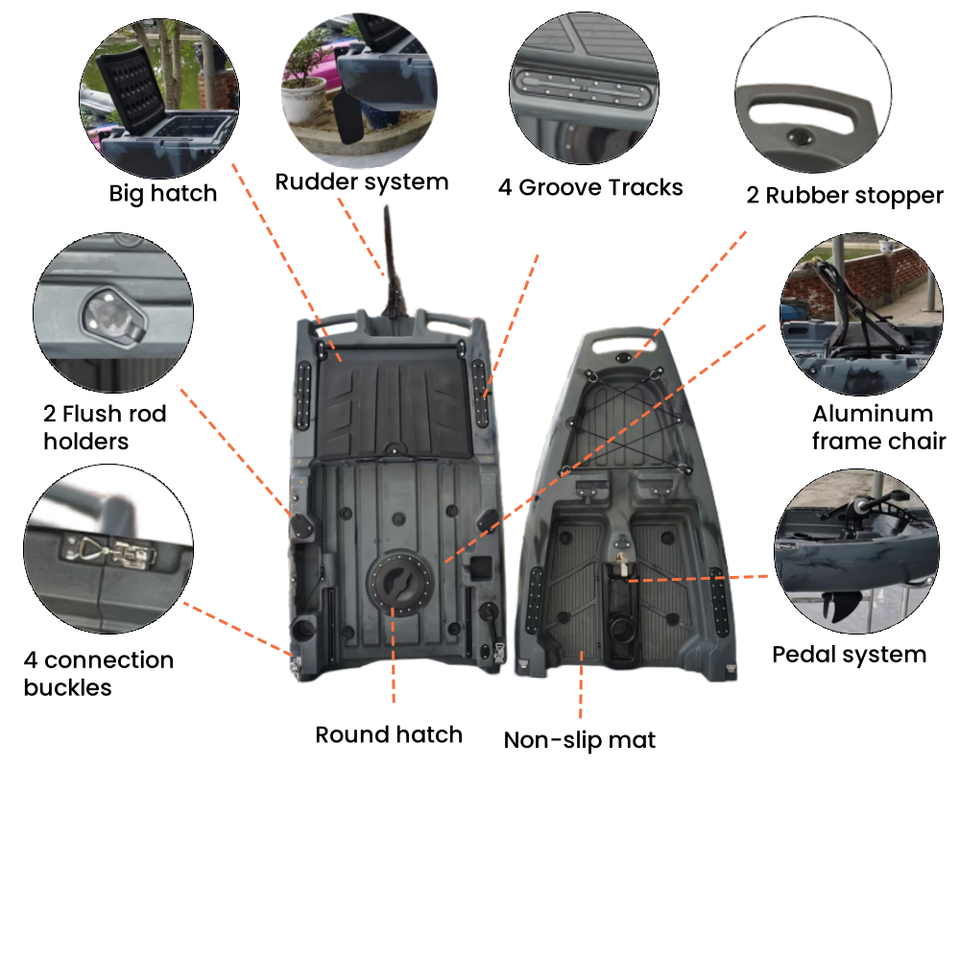 Big hatch

Rudder system

4 Groove Tracks

2 Rubber stopper

2 Flush rod holders

Aluminum frame chair

4 connection buckles

Pedal system

Round hatch

Non-slip mat