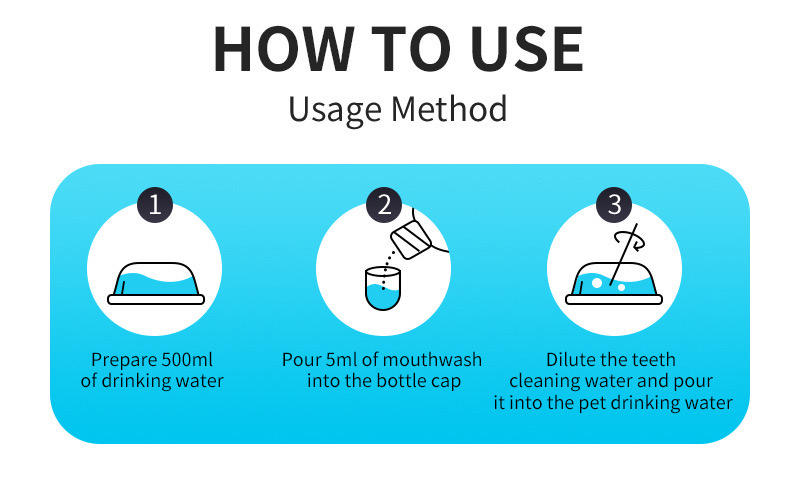 HOW TO USE
Usage Method

1
Prepare 500ml of drinking water

2
Pour 5ml of mouthwash into the bottle cap

3
Dilute the teeth cleaning water and pour it into the pet drinking water