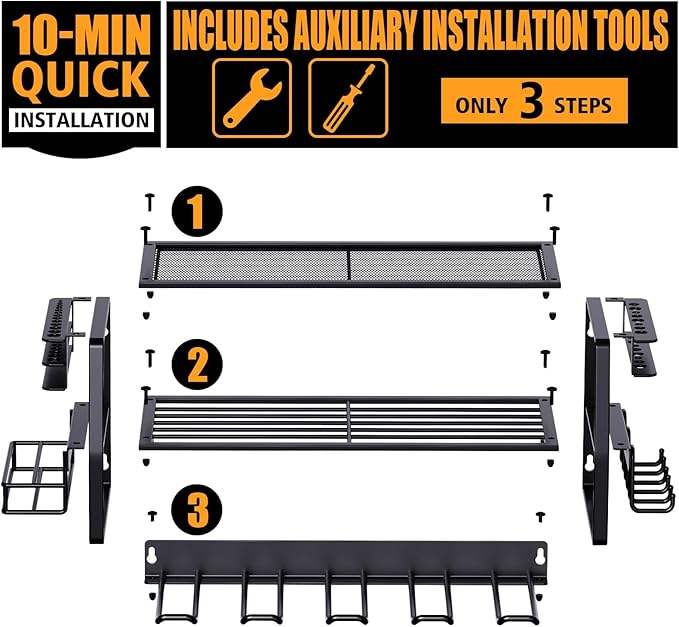 10-MIN QUICK
INSTALLATION

INCLUDES AUXILIARY INSTALLATION TOOLS

ONLY 3 STEPS

1

2

3