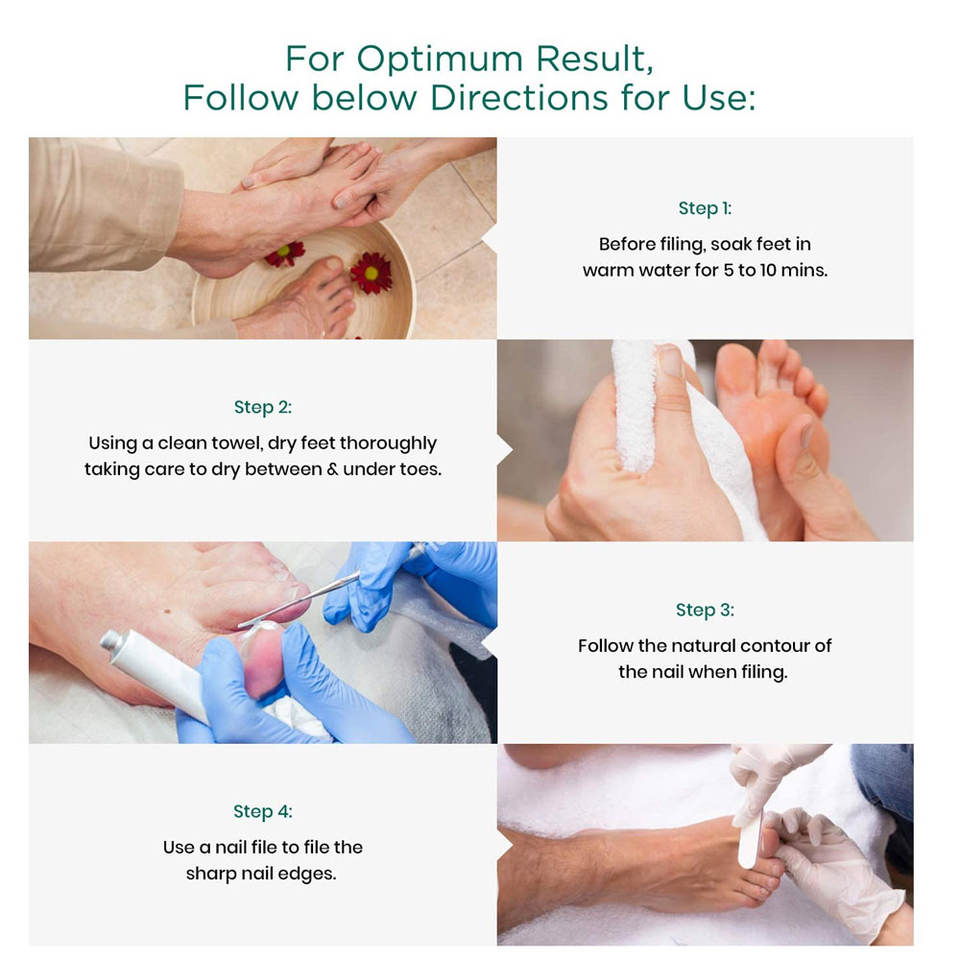 For Optimum Result,
Follow below Directions for Use:

Step 1:
Before filing, soak feet in warm water for 5 to 10 mins.

Step 2:
Using a clean towel, dry feet thoroughly taking care to dry between & under toes.

Step 3:
Follow the natural contour of the nail when filing.

Step 4:
Use a nail file to file the sharp nail edges.