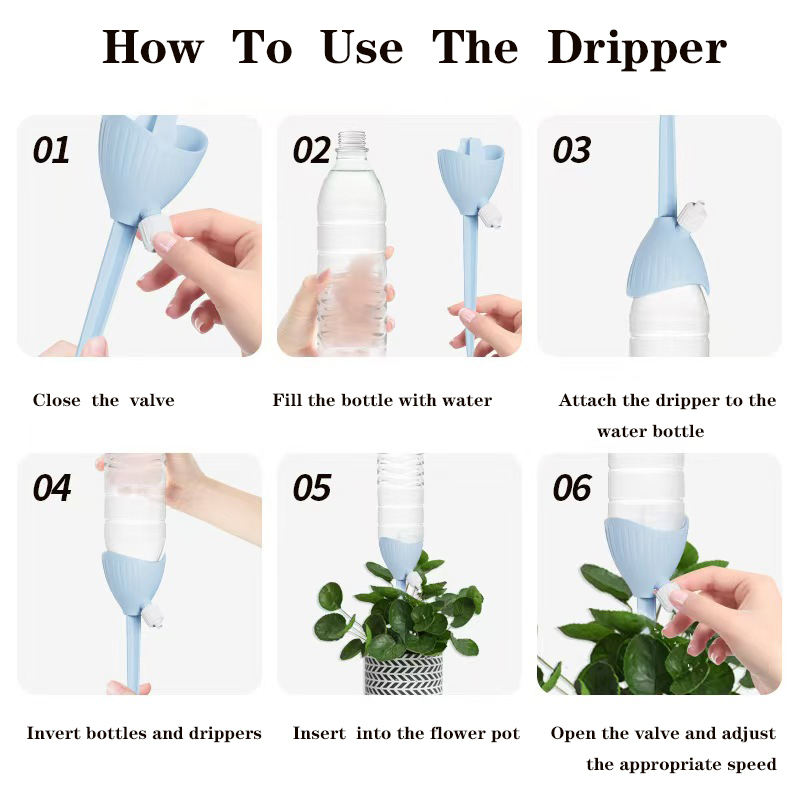 How To Use The Dripper

01

Close the valve

02

Fill the bottle with water

03

Attach the dripper to the water bottle

04

Invert bottles and drippers

05

Insert into the flower pot

06

Open the valve and adjust the appropriate speed