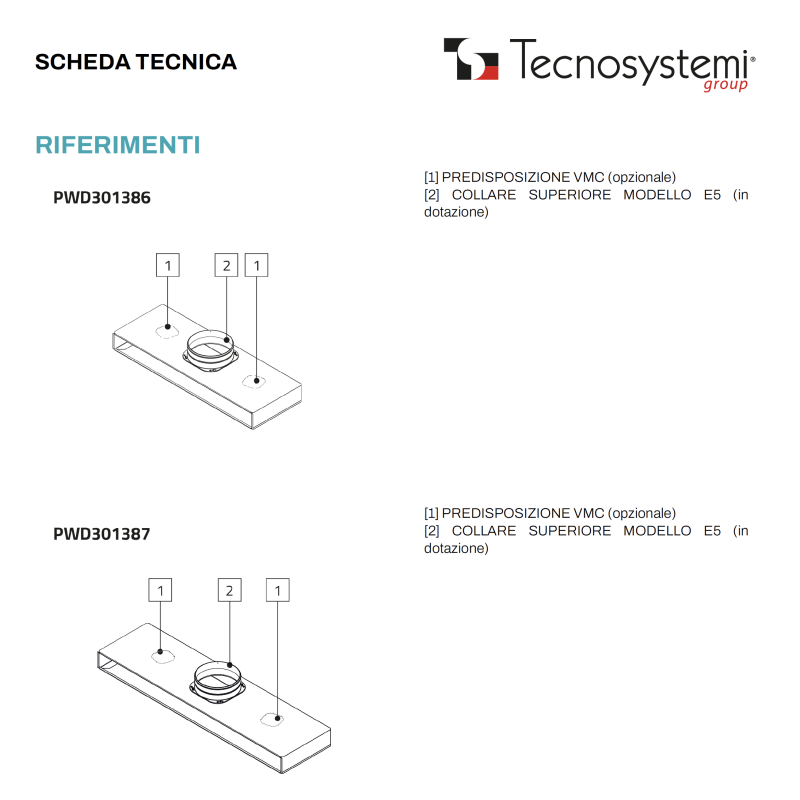 SCHEDA TECNICA

Tecnosystemi®
group

RIFERIMENTI

PWD301386

[1] PREDISPOSIZIONE VMC (opzionale)
[2] COLLARE SUPERIORE MODELLO E5 (in dotazione)

1
2
1

PWD301387

[1] PREDISPOSIZIONE VMC (opzionale)
[2] COLLARE SUPERIORE MODELLO E5 (in dotazione)

1
2
1