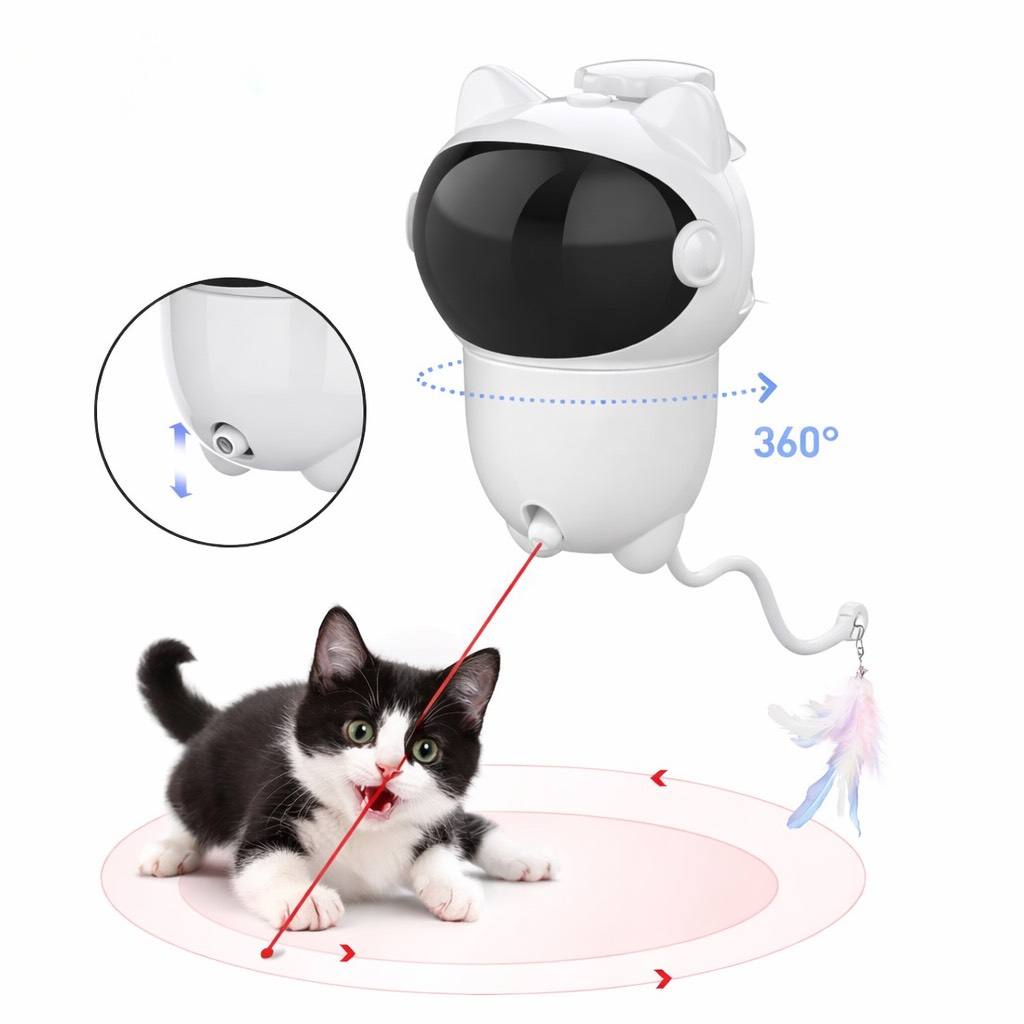 360°