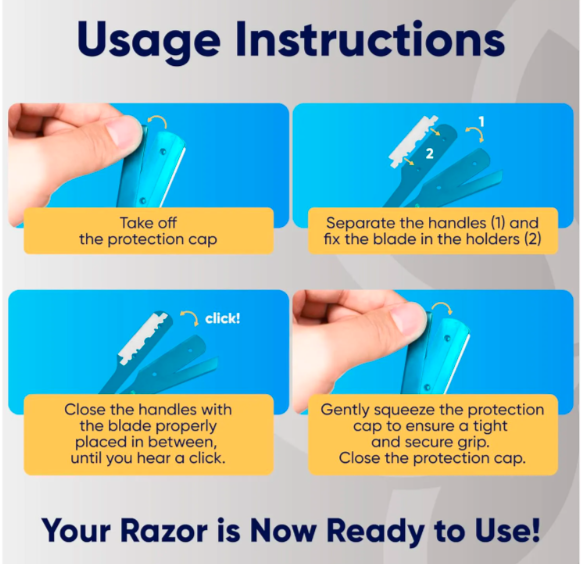 Usage Instructions

Take off the protection cap

1

2

Separate the handles (1) and fix the blade in the holders (2)

click!

Close the handles with the blade properly placed in between, until you hear a click.

Gently squeeze the protection cap to ensure a tight and secure grip. Close the protection cap.

Your Razor is Now Ready to Use!