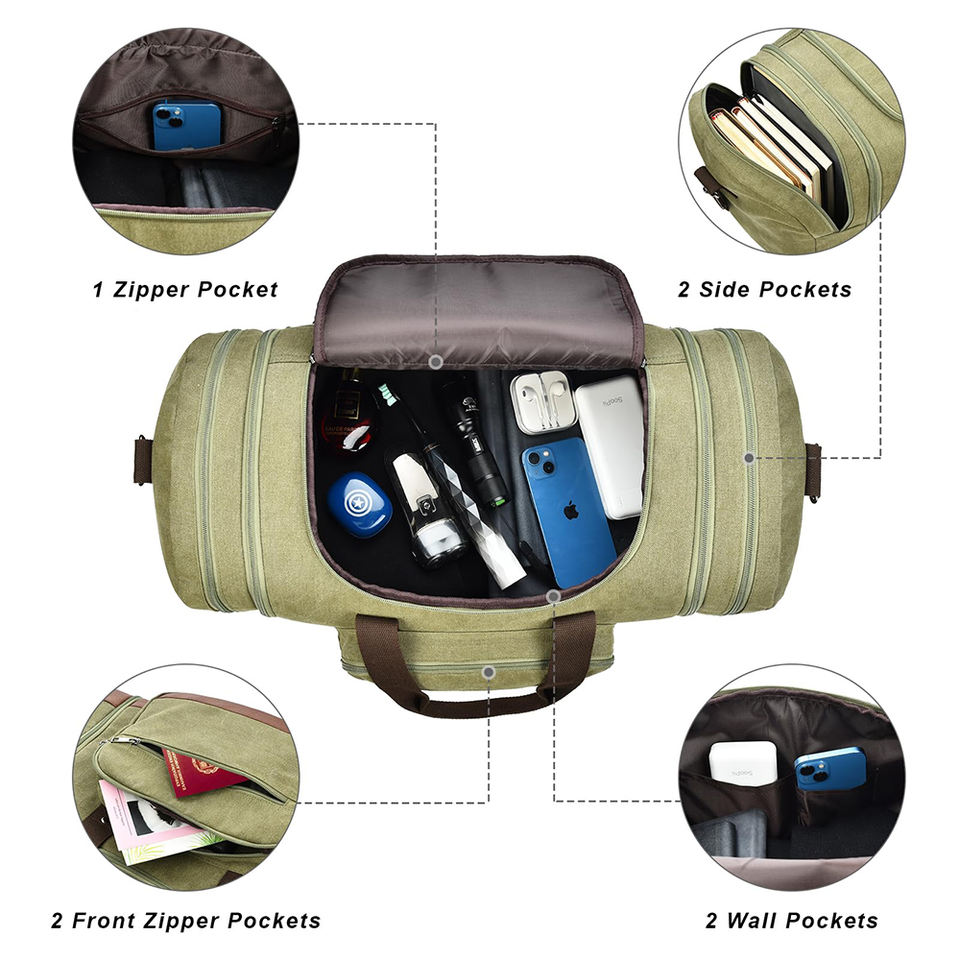 1 Zipper Pocket

2 Side Pockets

2 Front Zipper Pockets

2 Wall Pockets