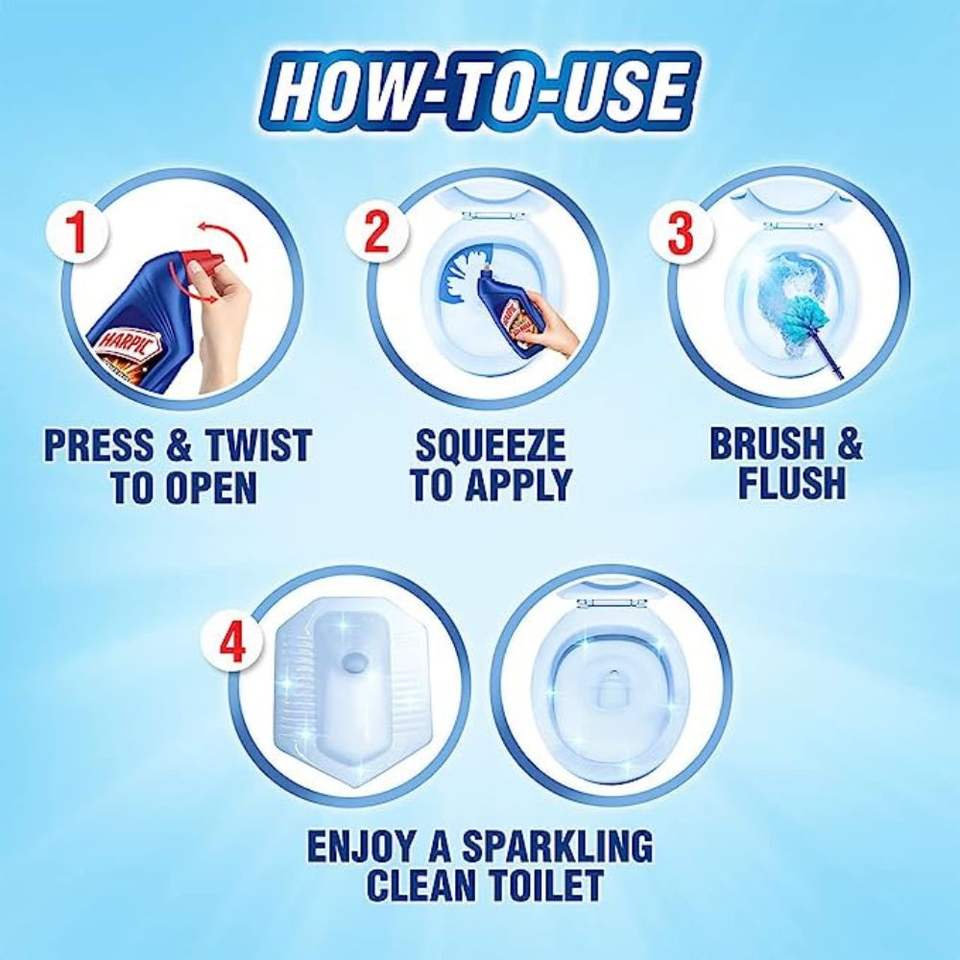 HOW-TO-USE

1

HARPIC

PRESS & TWIST TO OPEN

2

SQUEEZE TO APPLY

3

BRUSH & FLUSH

4

ENJOY A SPARKLING CLEAN TOILET