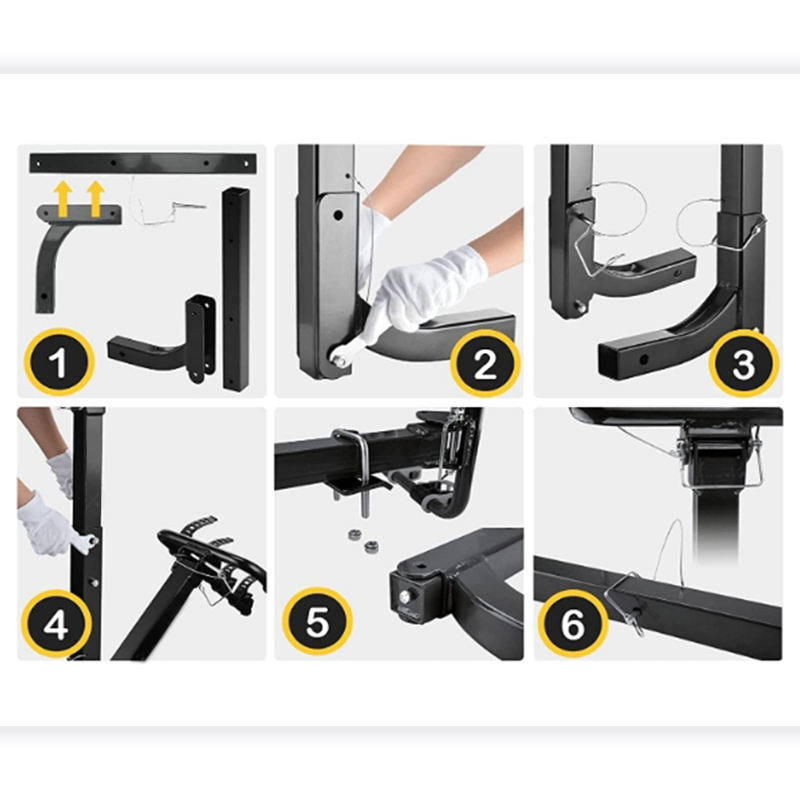 1
2
3
4
5
6