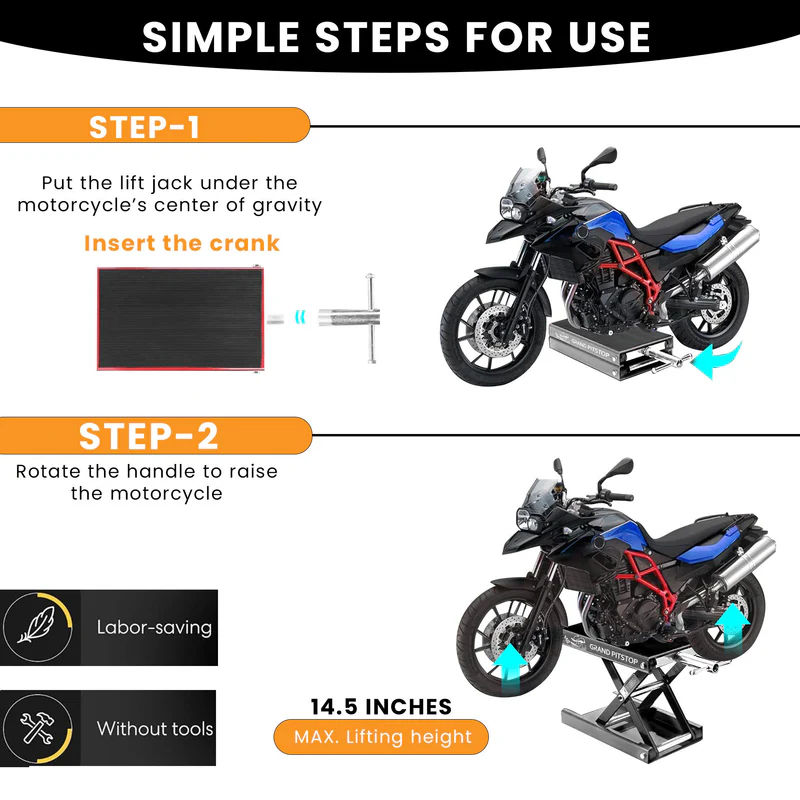 SIMPLE STEPS FOR USE

STEP-1

Put the lift jack under the motorcycle's center of gravity

Insert the crank

GRAND PITSTOP

STEP-2

Rotate the handle to raise the motorcycle

Labor-saving

Without tools

GRAND PITSTOP

14.5 INCHES

MAX. Lifting height