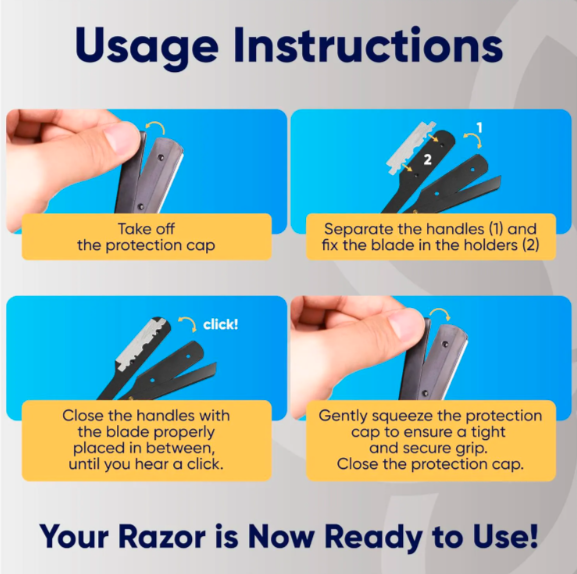 Usage Instructions

Take off the protection cap

1

2

Separate the handles (1) and fix the blade in the holders (2)

click!

Close the handles with the blade properly placed in between, until you hear a click.

Gently squeeze the protection cap to ensure a tight and secure grip. Close the protection cap.

Your Razor is Now Ready to Use!