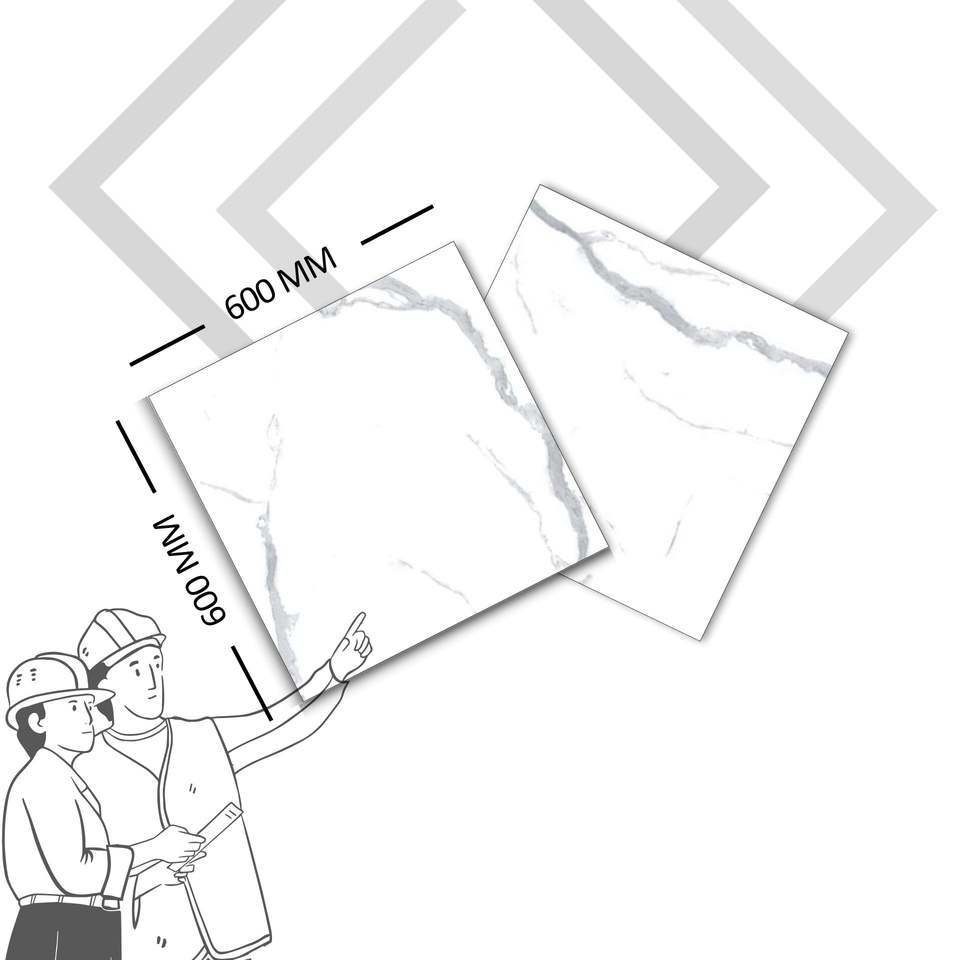 600 MM

600 MM