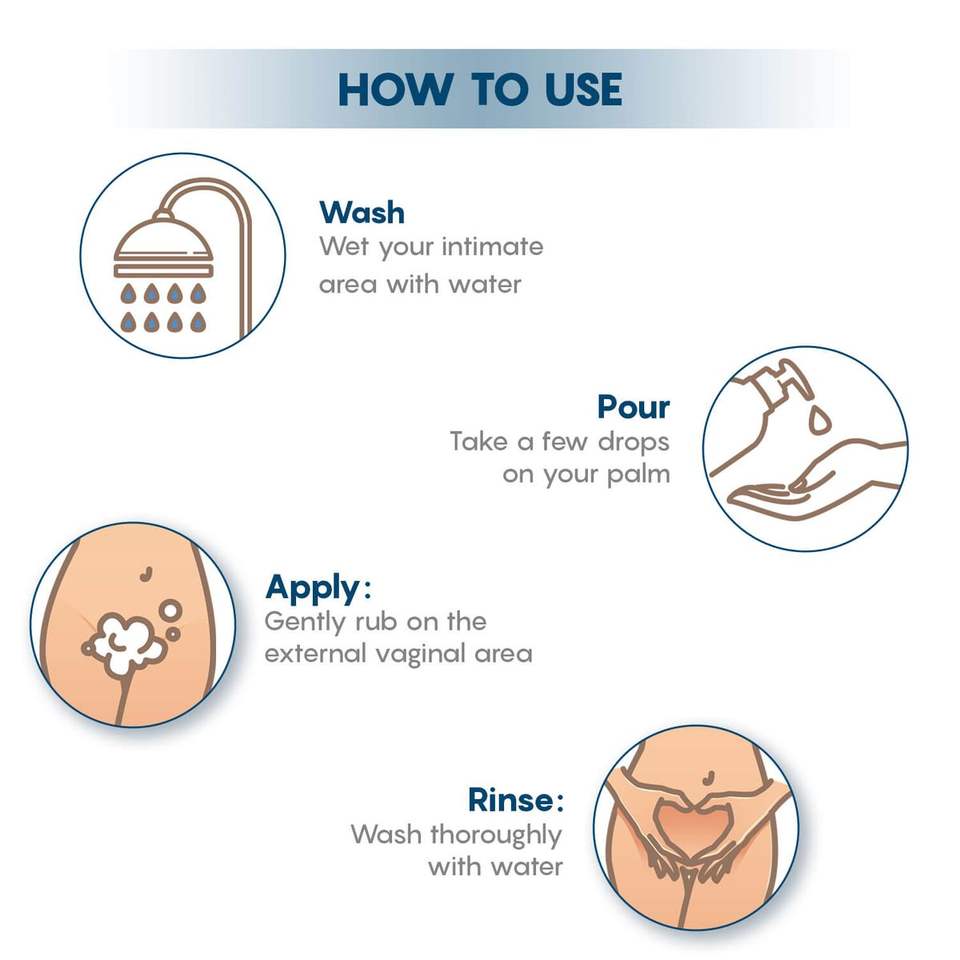 HOW TO USE

Wash
Wet your intimate area with water

Pour
Take a few drops on your palm

Apply:
Gently rub on the external vaginal area

Rinse:
Wash thoroughly with water