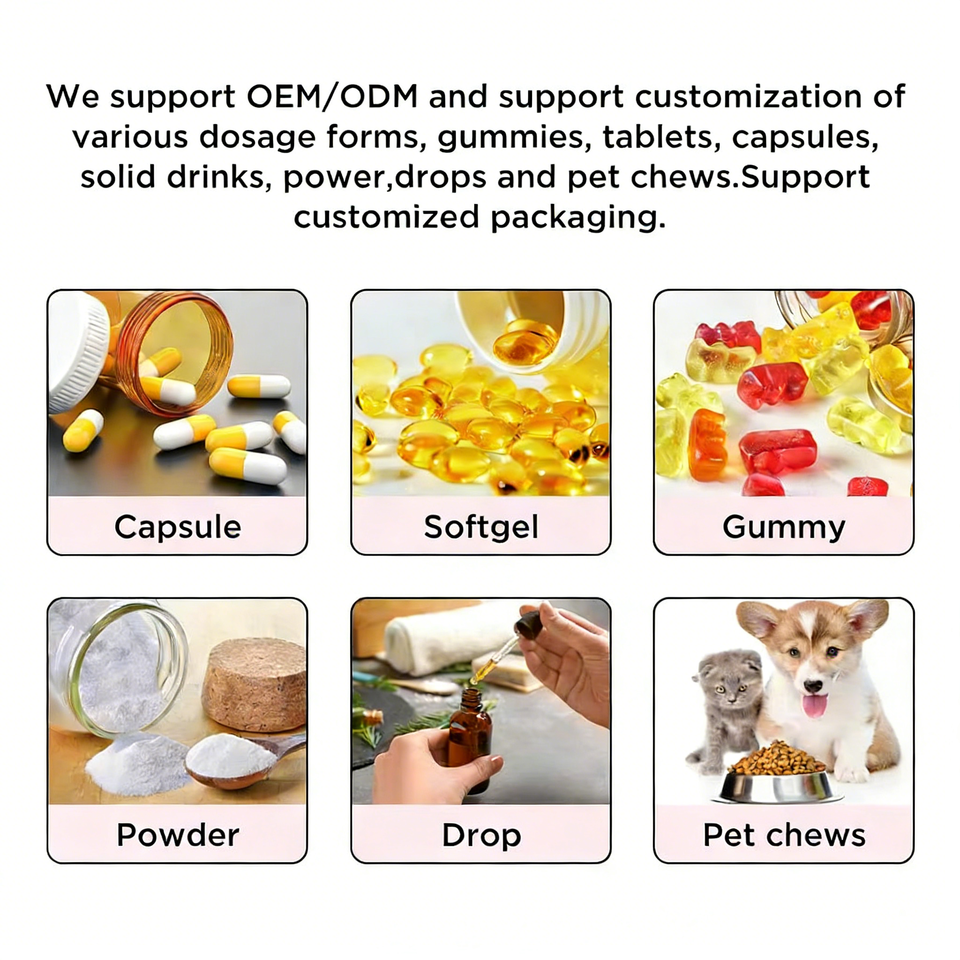 We support OEM/ODM and support customization of various dosage forms, gummies, tablets, capsules, solid drinks, power,drops and pet chews.Support customized packaging.

Capsule

Softgel

Gummy

Powder

Drop

Pet chews