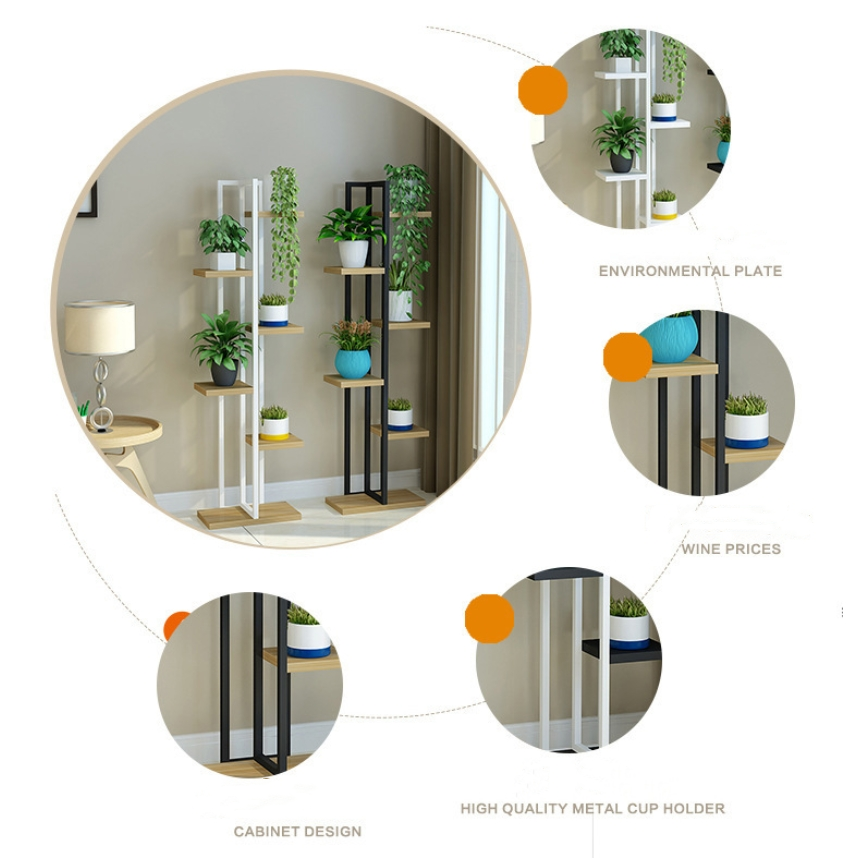 ENVIRONMENTAL PLATE

WINE PRICES

CABINET DESIGN

HIGH QUALITY METAL CUP HOLDER