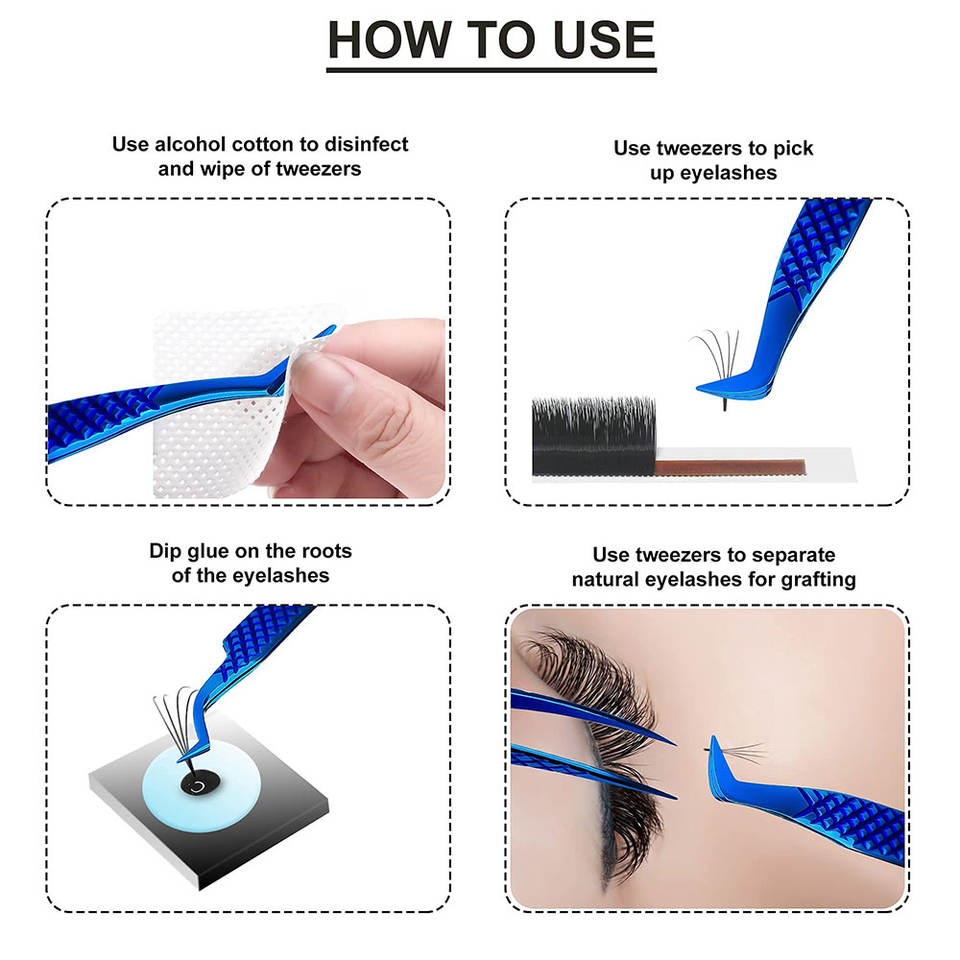 HOW TO USE

Use alcohol cotton to disinfect and wipe of tweezers

Use tweezers to pick up eyelashes

Dip glue on the roots of the eyelashes

Use tweezers to separate natural eyelashes for grafting