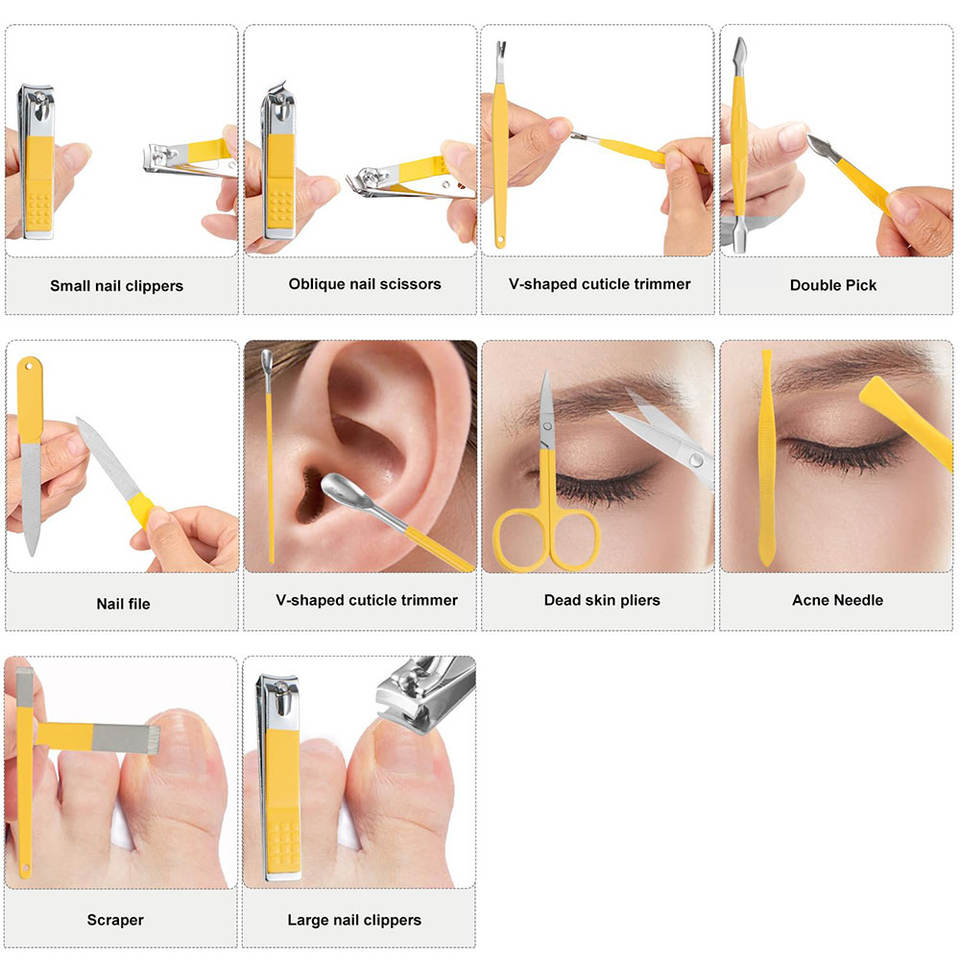 Small nail clippers

Oblique nail scissors

V-shaped cuticle trimmer

Double Pick

Nail file

V-shaped cuticle trimmer

Dead skin pliers

Acne Needle

Scraper

Large nail clippers