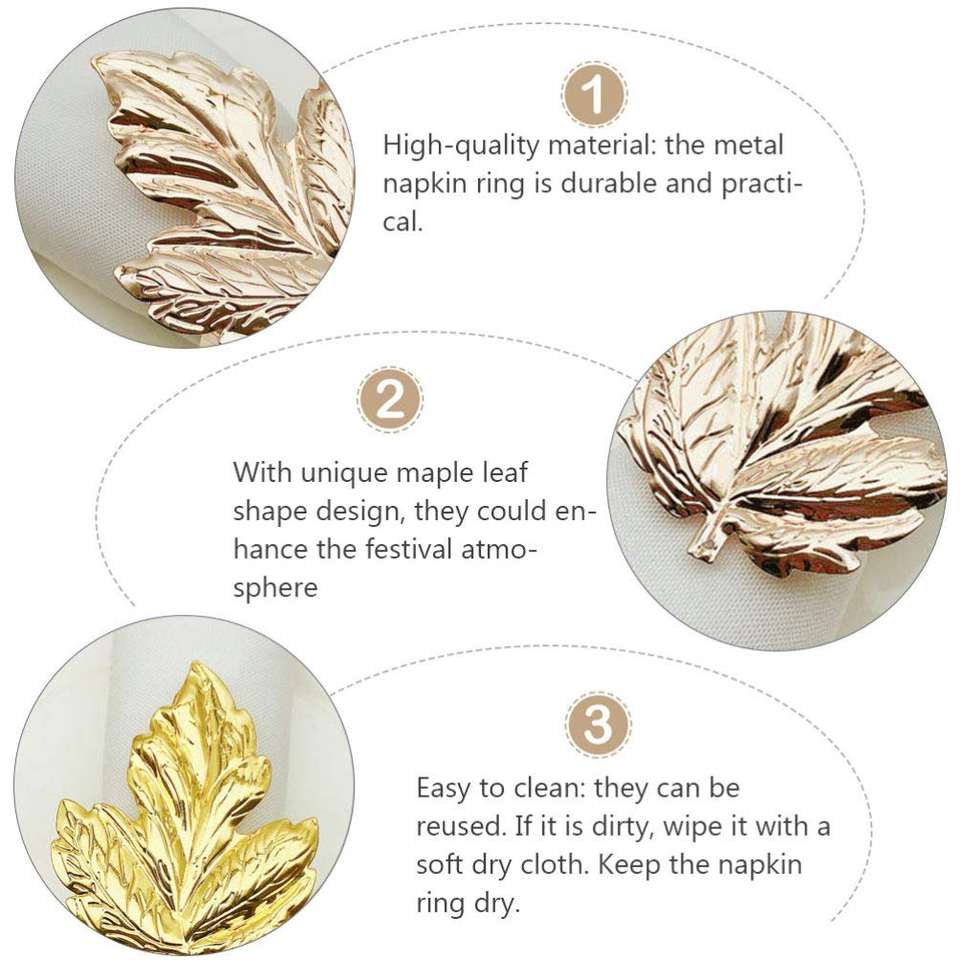 1

High-quality material: the metal napkin ring is durable and practical.

2

With unique maple leaf shape design, they could enhance the festival atmosphere

3

Easy to clean: they can be reused. If it is dirty, wipe it with a soft dry cloth. Keep the napkin ring dry.