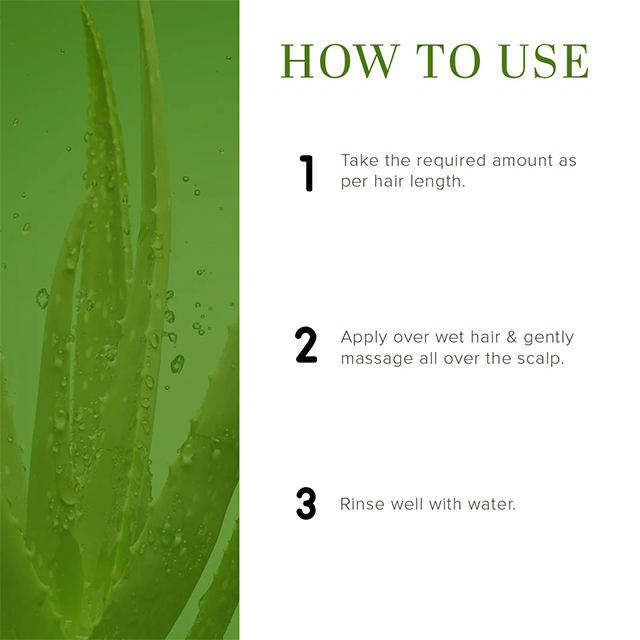 HOW TO USE

1 Take the required amount as per hair length.

2 Apply over wet hair & gently massage all over the scalp.

3 Rinse well with water.