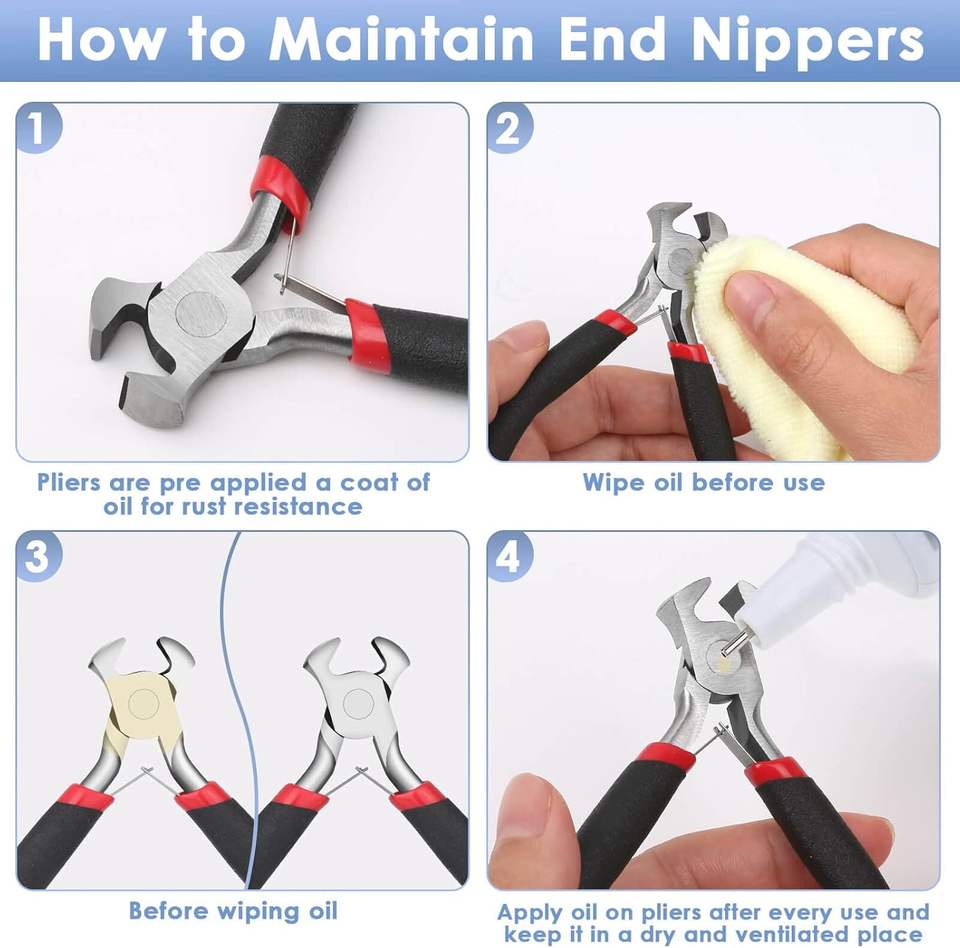 How to Maintain End Nippers

1

Pliers are pre applied a coat of oil for rust resistance

2

Wipe oil before use

3

Before wiping oil

4

Apply oil on pliers after every use and keep it in a dry and ventilated place