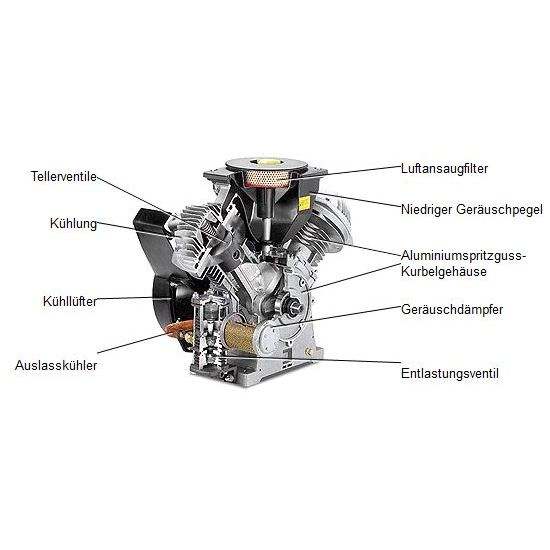 Tellerventile
Kühlung
Kühllüfter
Auslasskühler
Luftansaugfilter
Niedriger Geräuschpegel
Aluminiumspritzguss-Kurbelgehäuse
Geräuschdämpfer
Entlastungsventil