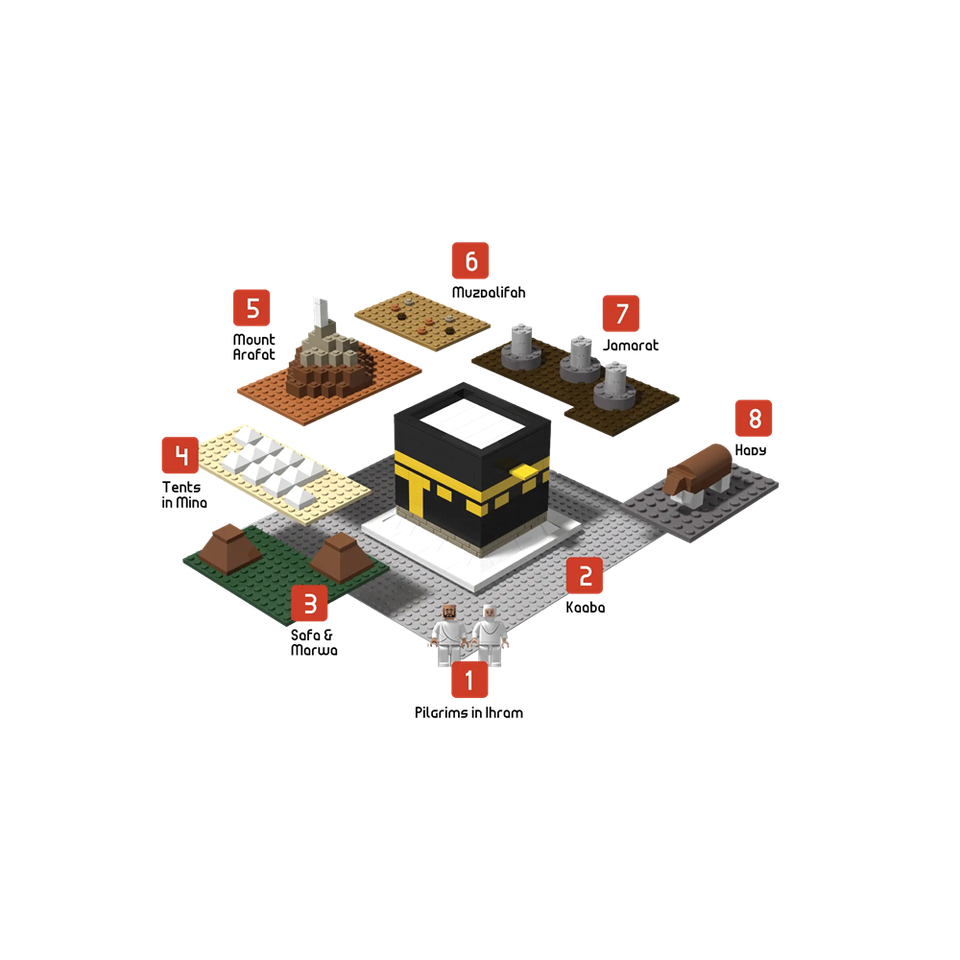 6
Muzdalifah

5
Mount Arafat

7
Jamarat

8
Hady

4
Tents in Mina

3
Safa & Marwa

2
Kaaba

1
Pilgrims in Ihram