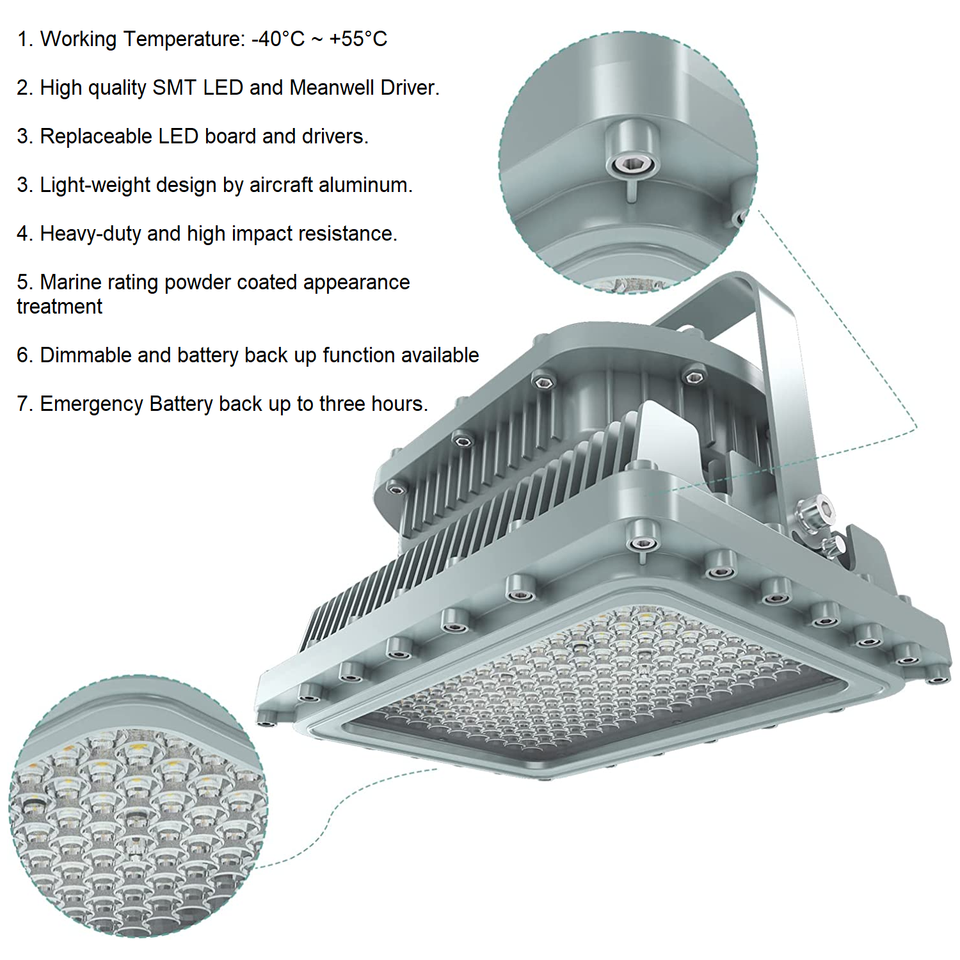 1. Working Temperature: -40°C ~ +55°C

2. High quality SMT LED and Meanwell Driver.

3. Replaceable LED board and drivers.

3. Light-weight design by aircraft aluminum.

4. Heavy-duty and high impact resistance.

5. Marine rating powder coated appearance treatment

6. Dimmable and battery back up function available

7. Emergency Battery back up to three hours.