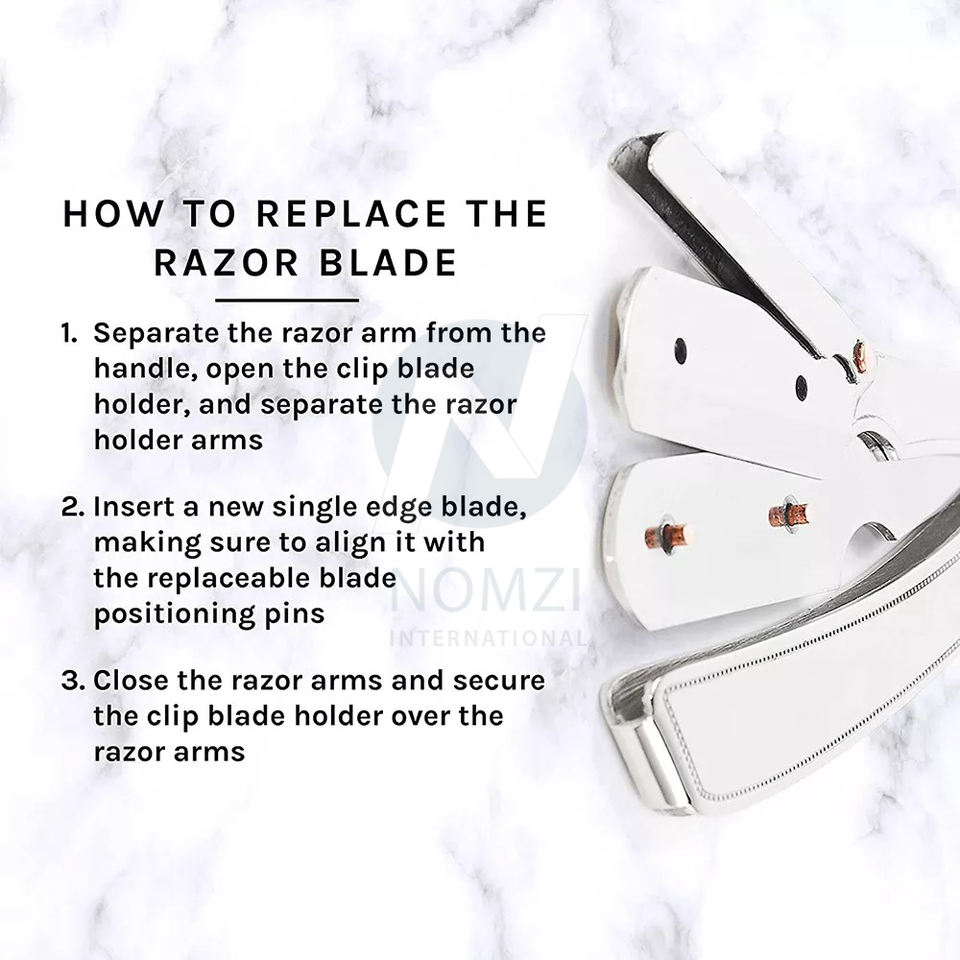 HOW TO REPLACE THE RAZOR BLADE

1. Separate the razor arm from the handle, open the clip blade holder, and separate the razor holder arms

2. Insert a new single edge blade, making sure to align it with the replaceable blade positioning pins

3. Close the razor arms and secure the clip blade holder over the razor arms

NOMZI
INTERNATIONAL