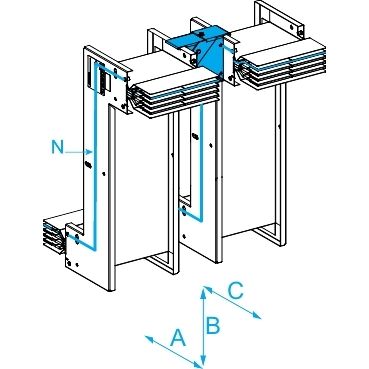 N
C
B
A