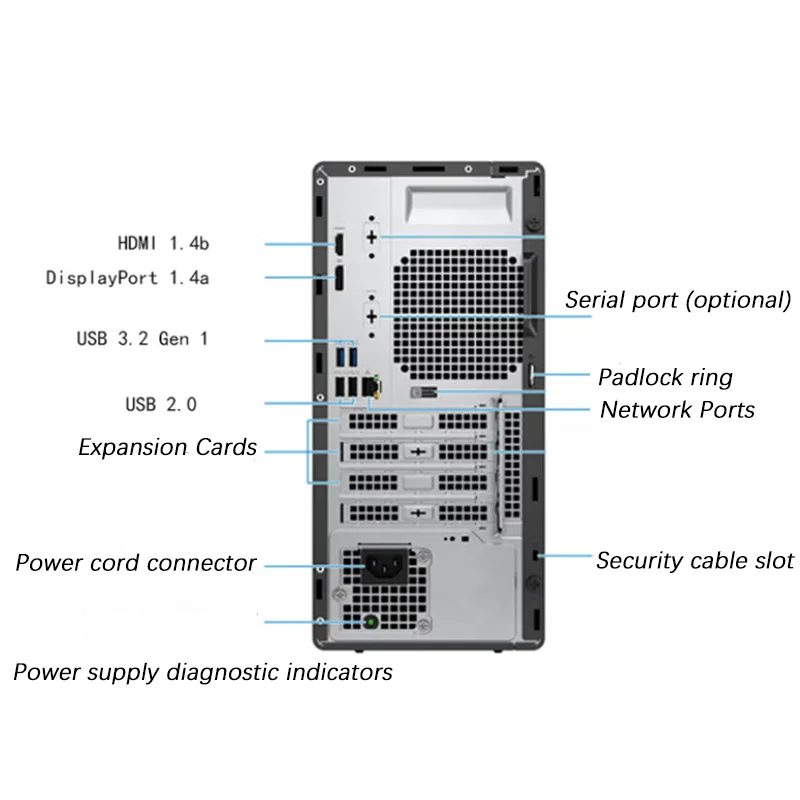 HDMI 1.4b
DisplayPort 1.4a
USB 3.2 Gen 1
USB 2.0
Expansion Cards
Power cord connector
Power supply diagnostic indicators
Serial port (optional)
Padlock ring
Network Ports
Security cable slot