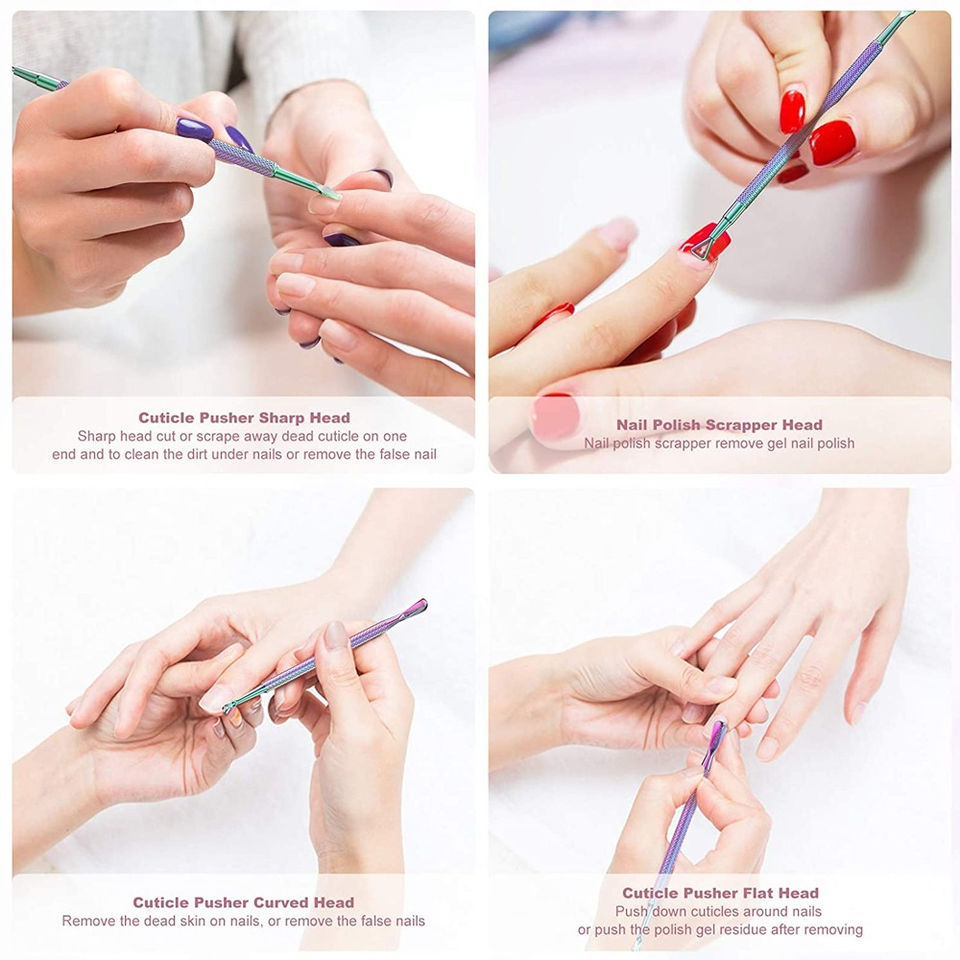 Cuticle Pusher Sharp Head
Sharp head cut or scrape away dead cuticle on one end and to clean the dirt under nails or remove the false nail

Nail Polish Scrapper Head
Nail polish scrapper remove gel nail polish

Cuticle Pusher Curved Head
Remove the dead skin on nails, or remove the false nails

Cuticle Pusher Flat Head
Push down cuticles around nails or push the polish gel residue after removing