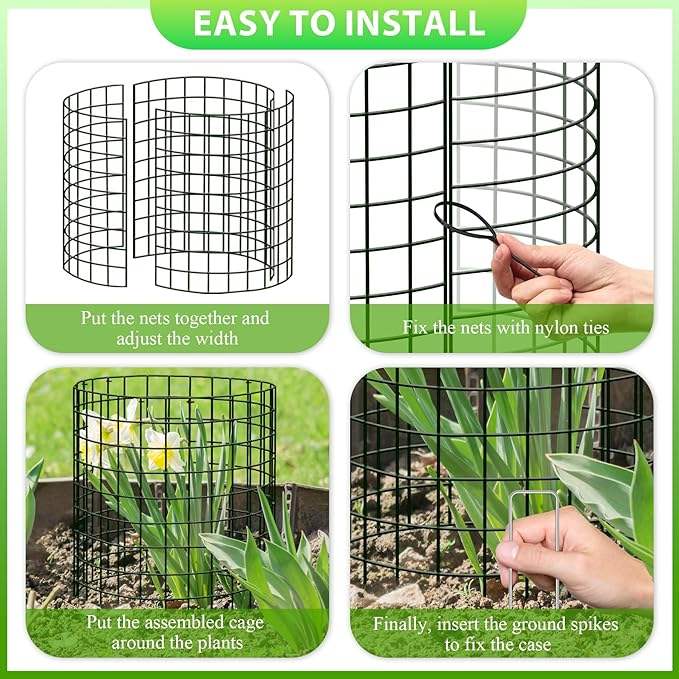 EASY TO INSTALL

Put the nets together and adjust the width

Fix the nets with nylon ties

Put the assembled cage around the plants

Finally, insert the ground spikes to fix the case