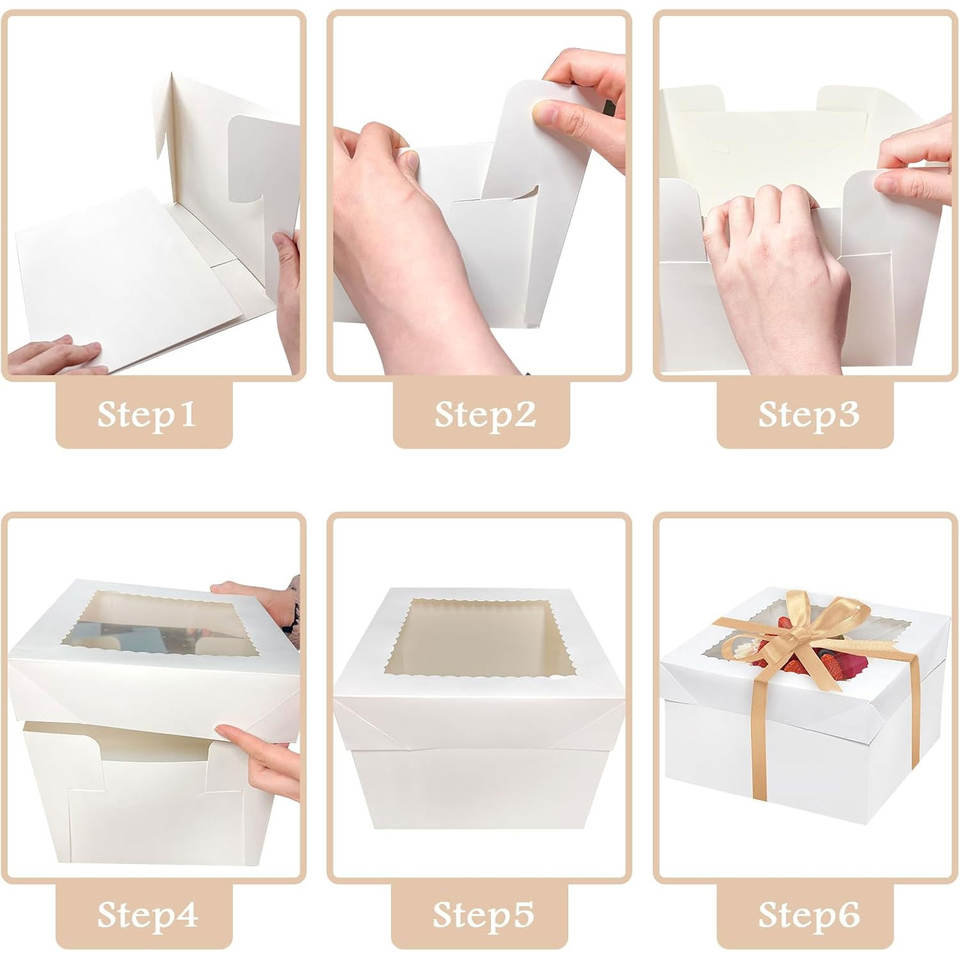 Step1

Step2

Step3

Step4

Step5

Step6