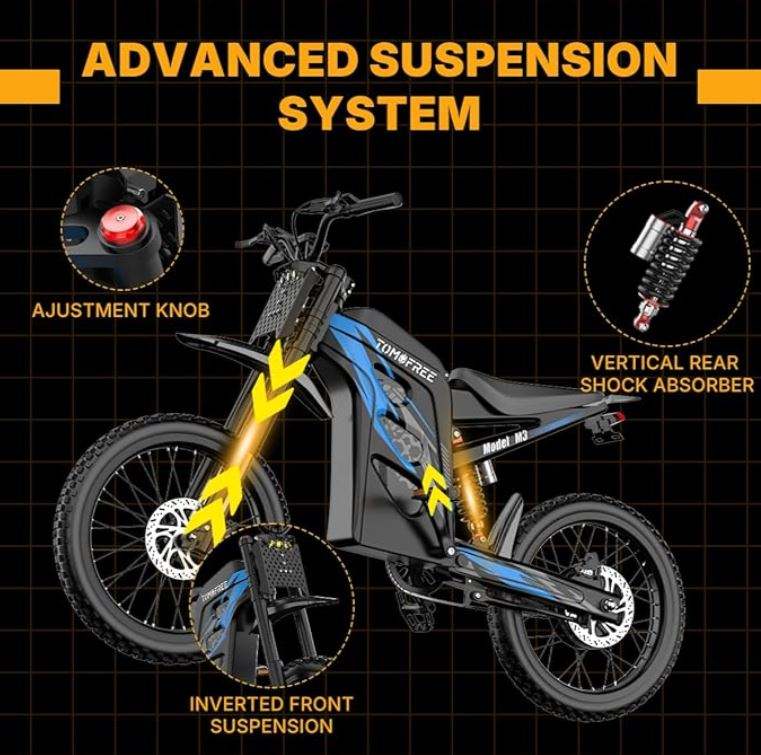 ADVANCED SUSPENSION SYSTEM

AJUSTMENT KNOB

VERTICAL REAR SHOCK ABSORBER

TOMOFREE

Model M3

TOMOFREE

INVERTED FRONT SUSPENSION