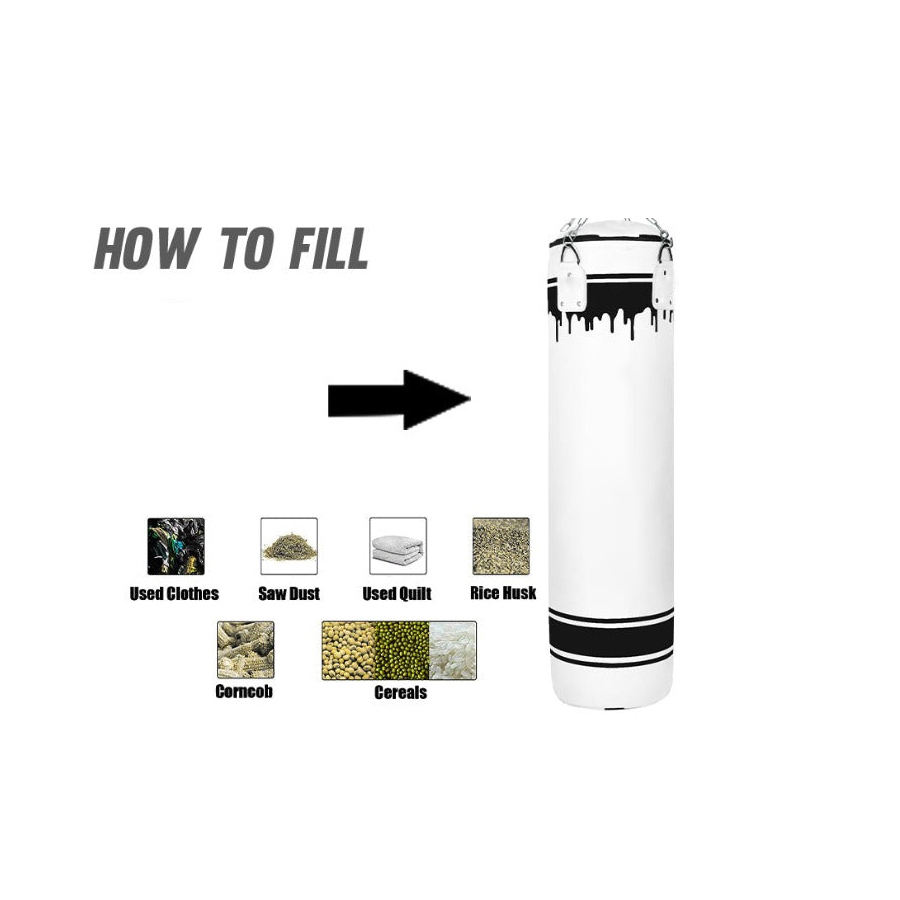 HOW TO FILL

Used Clothes

Saw Dust

Used Quilt

Rice Husk

Corncob

Cereals