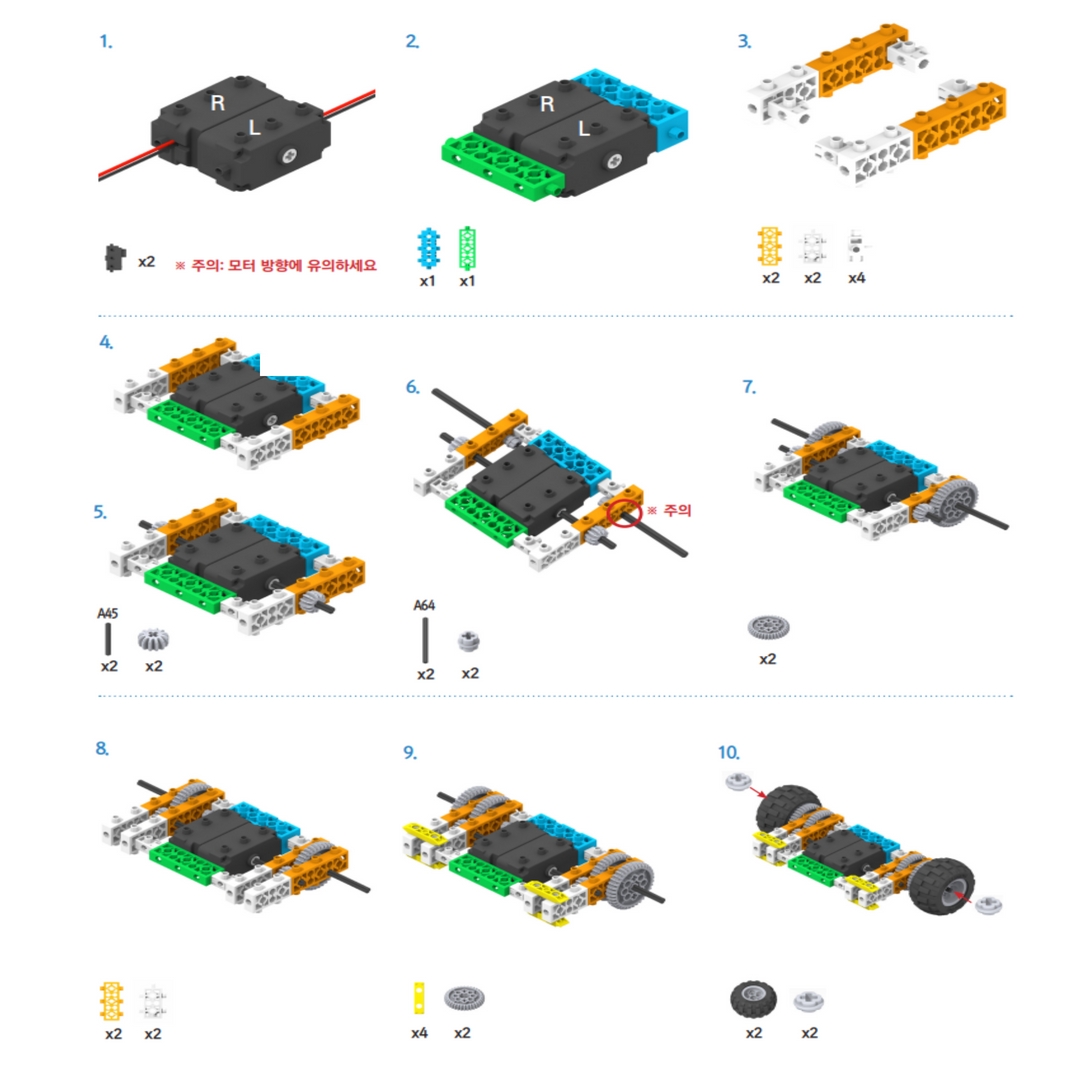 1.

R
L

x2 ※ 주의: 모터 방향에 유의하세요

2.

R
L

x1 x1

3.

x2 x2 x4

4.

5.

A45
x2 x2

6.

※ 주의

A64
x2 x2

7.

x2

8.

x2 x2

9.

x4 x2

10.

x2 x2