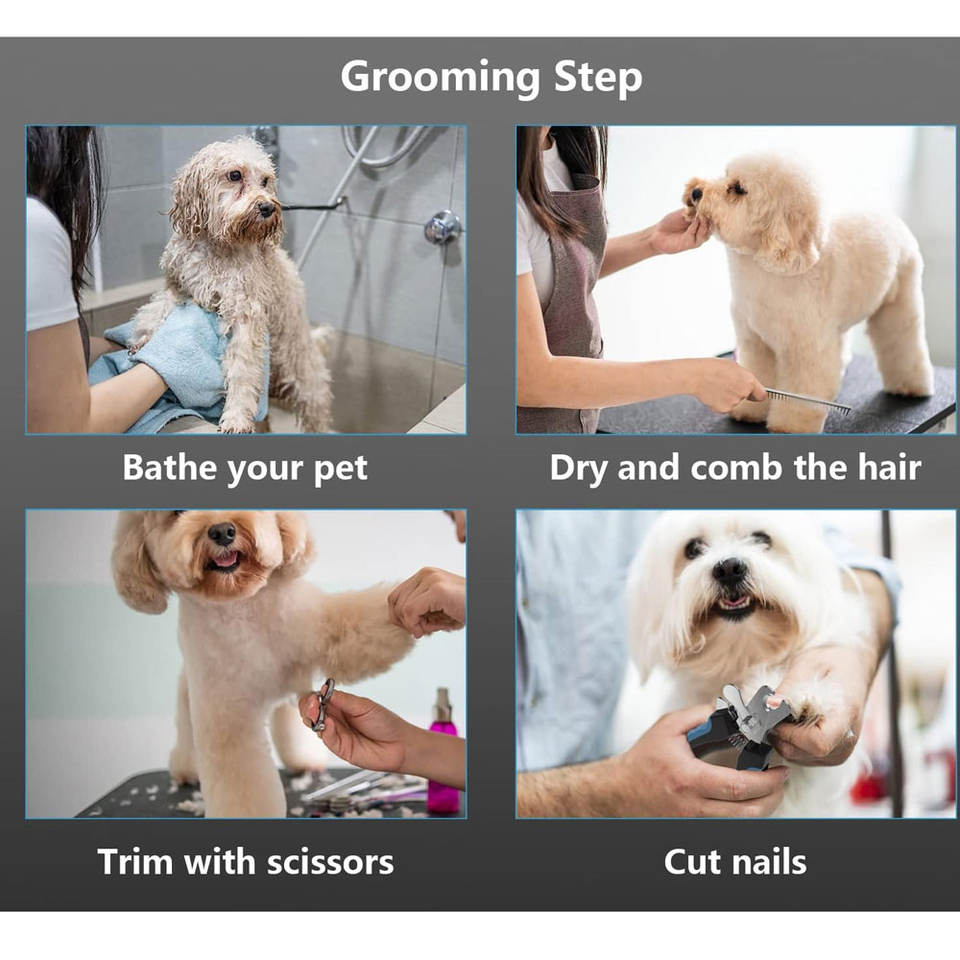 Grooming Step

Bathe your pet

Dry and comb the hair

Trim with scissors

Cut nails