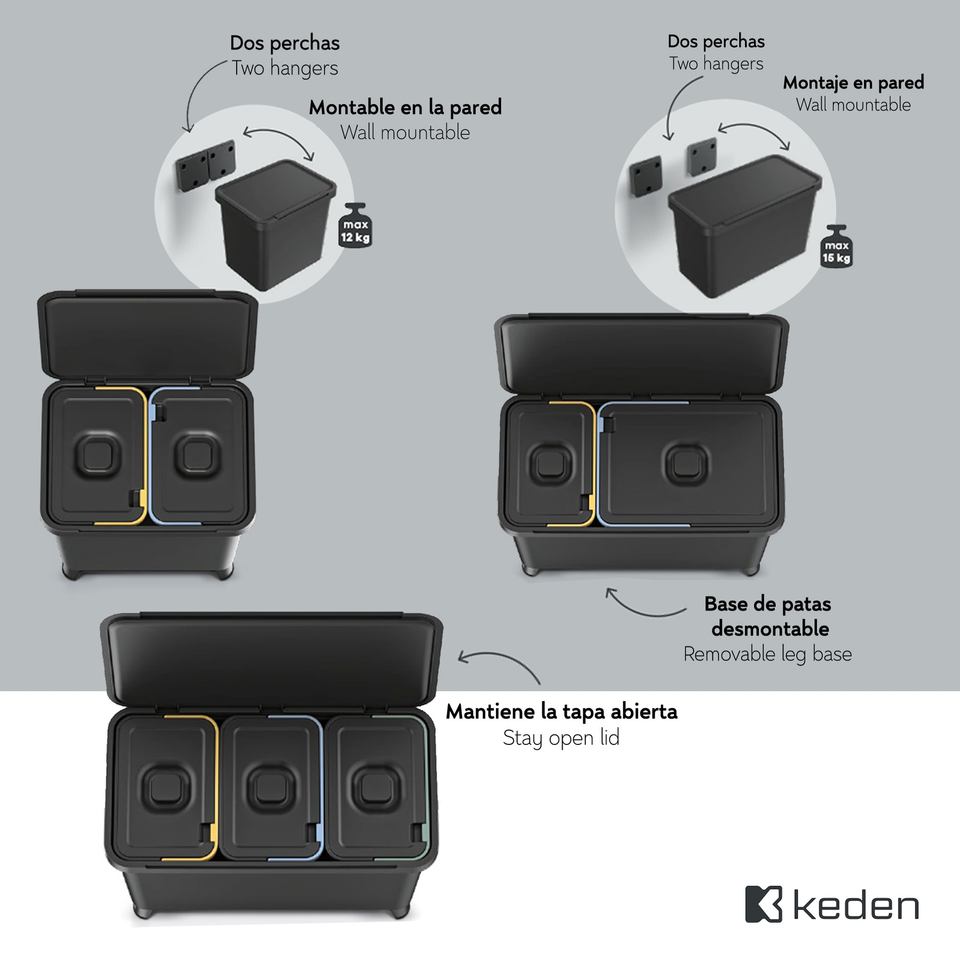 Dos perchas
Two hangers

Montable en la pared
Wall mountable

max
12 kg

Dos perchas
Two hangers

Montaje en pared
Wall mountable

max
15 kg

Base de patas desmontable
Removable leg base

Mantiene la tapa abierta
Stay open lid

keden