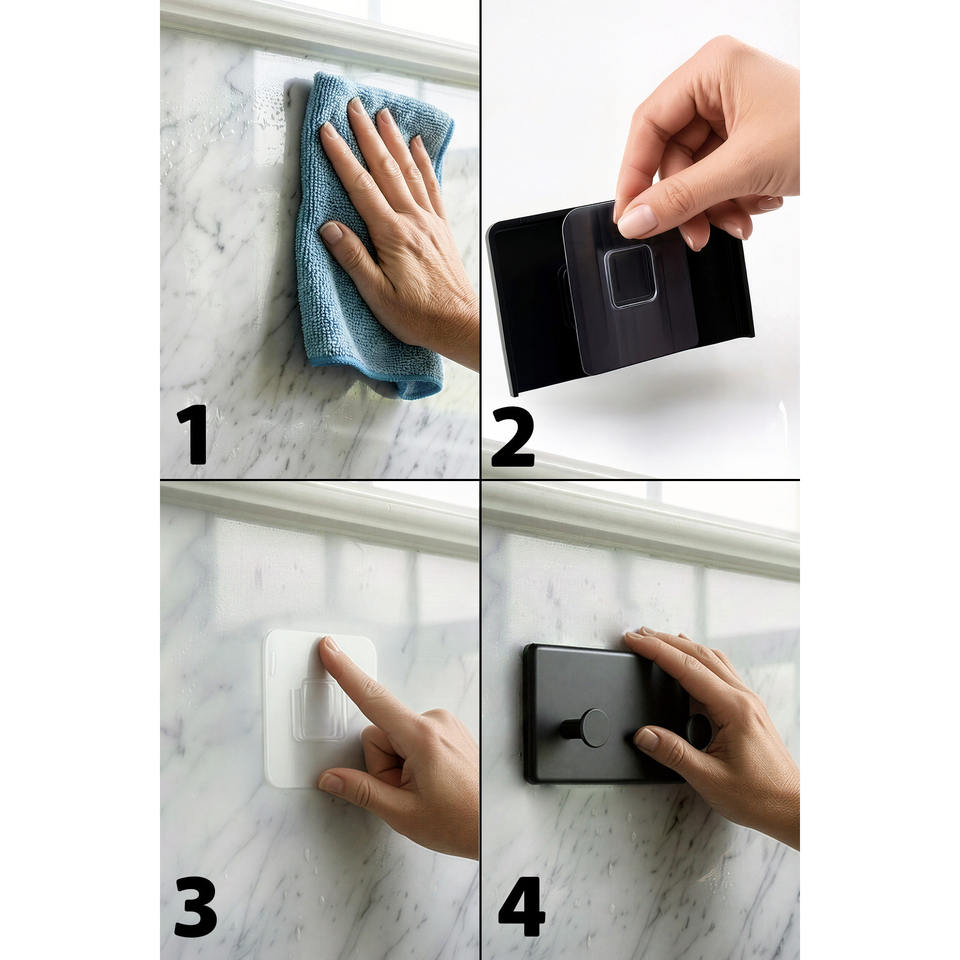 1

2

3

4