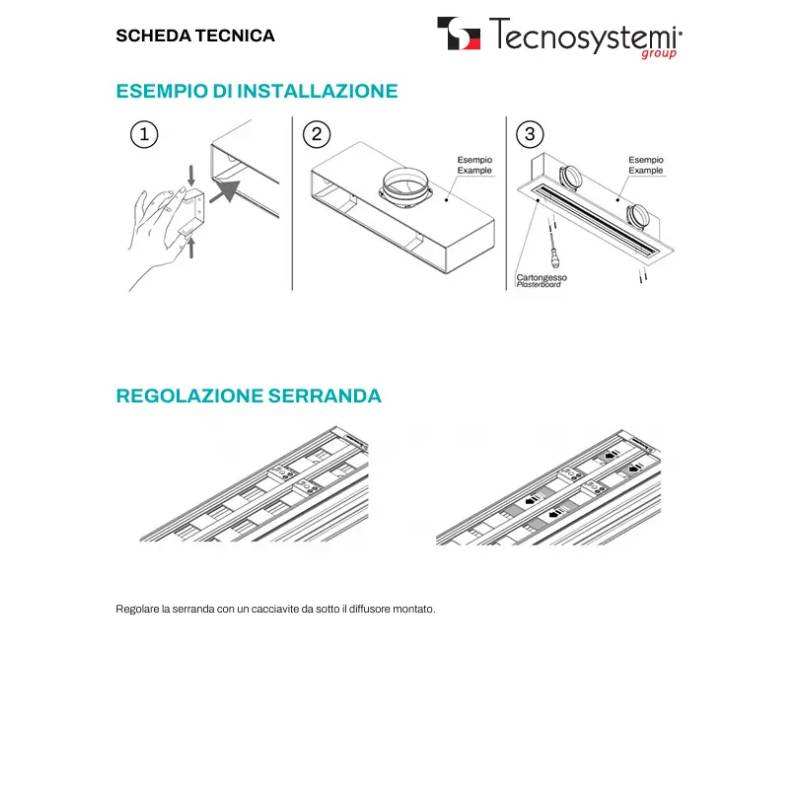 SCHEDA TECNICA

Tecnosystemi group

ESEMPIO DI INSTALLAZIONE

1

2

Esempio
Example

3

Esempio
Example

Cartongesso
Plasterboard

REGOLAZIONE SERRANDA

Regolare la serranda con un cacciavite da sotto il diffusore montato.