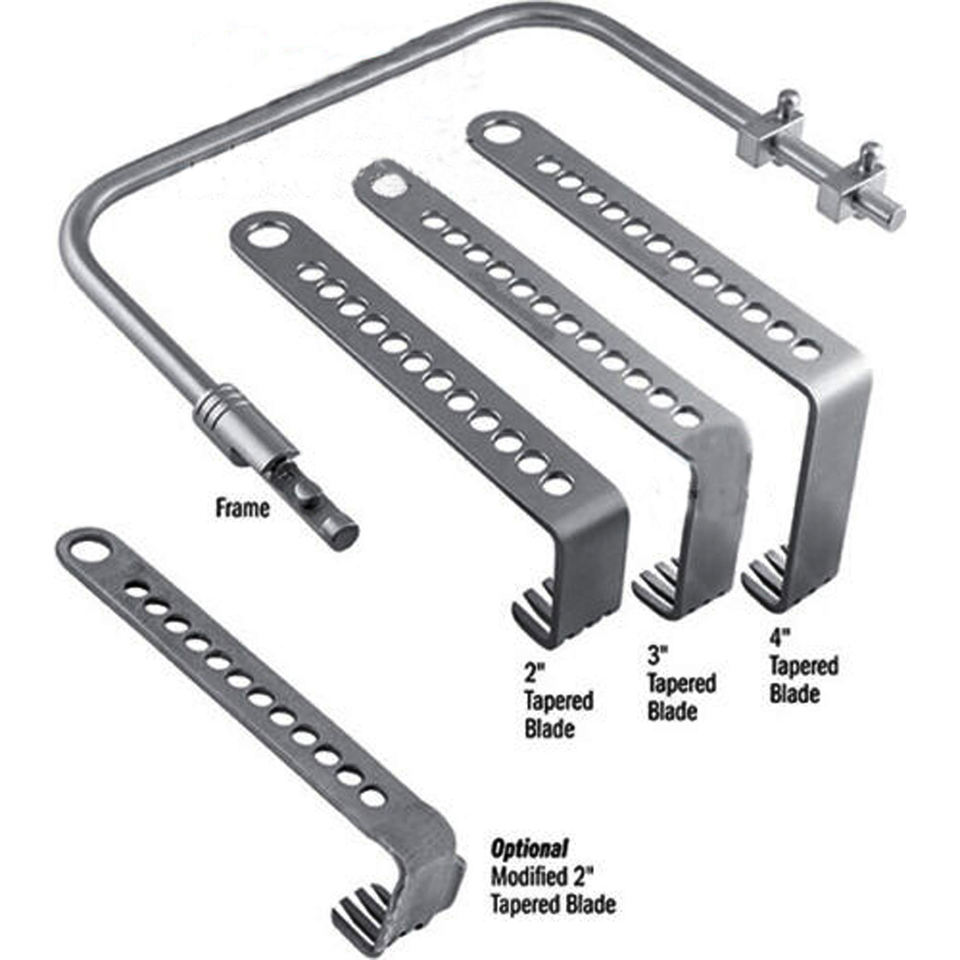 Frame

2" Tapered Blade

3" Tapered Blade

4" Tapered Blade

Optional Modified 2" Tapered Blade