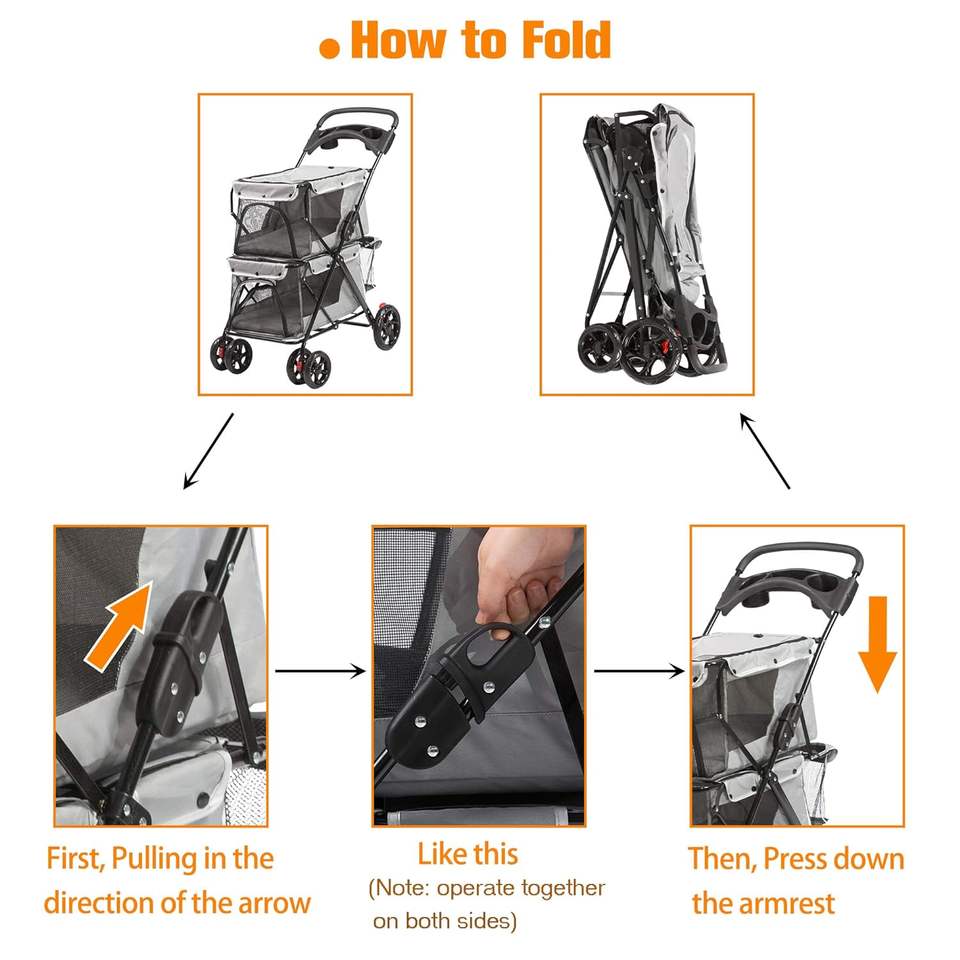 How to Fold

First, Pulling in the direction of the arrow

Like this
(Note: operate together on both sides)

Then, Press down the armrest