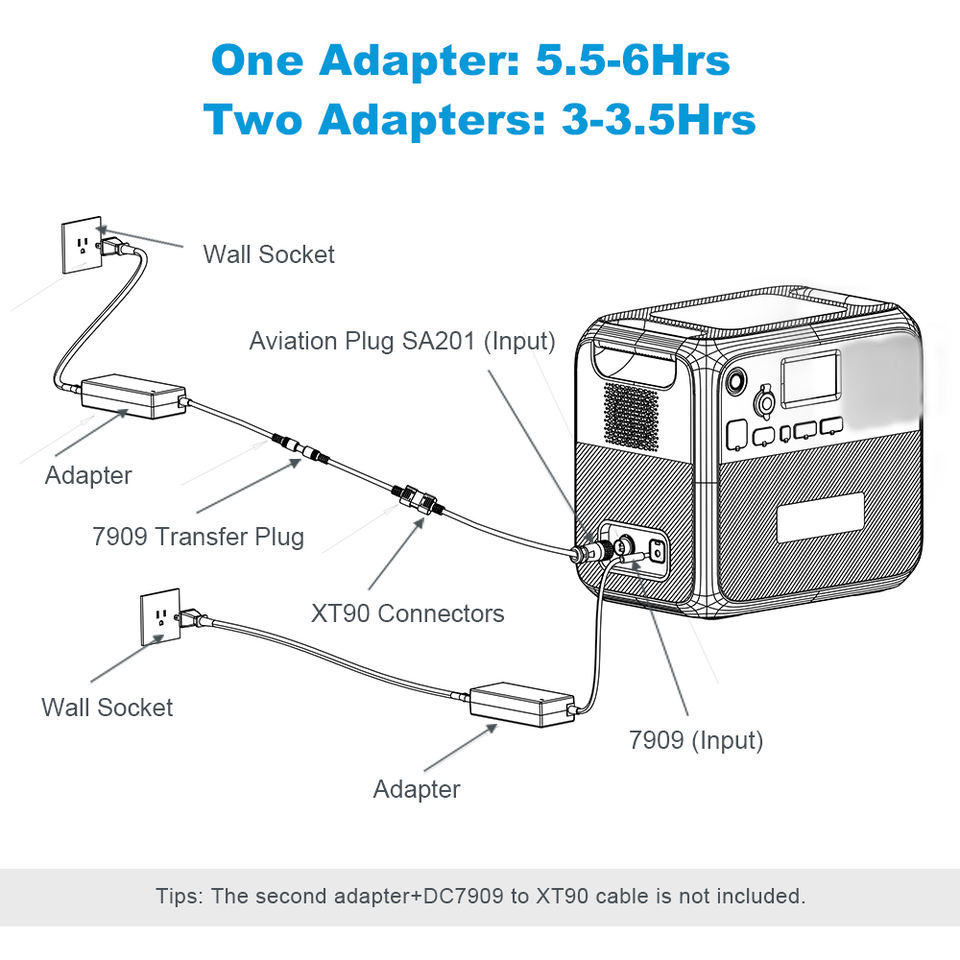 One Adapter: 5.5-6Hrs
Two Adapters: 3-3.5Hrs

Wall Socket

Aviation Plug SA201 (Input)

Adapter

7909 Transfer Plug

XT90 Connectors

Wall Socket

7909 (Input)

Adapter

Tips: The second adapter+DC7909 to XT90 cable is not included.