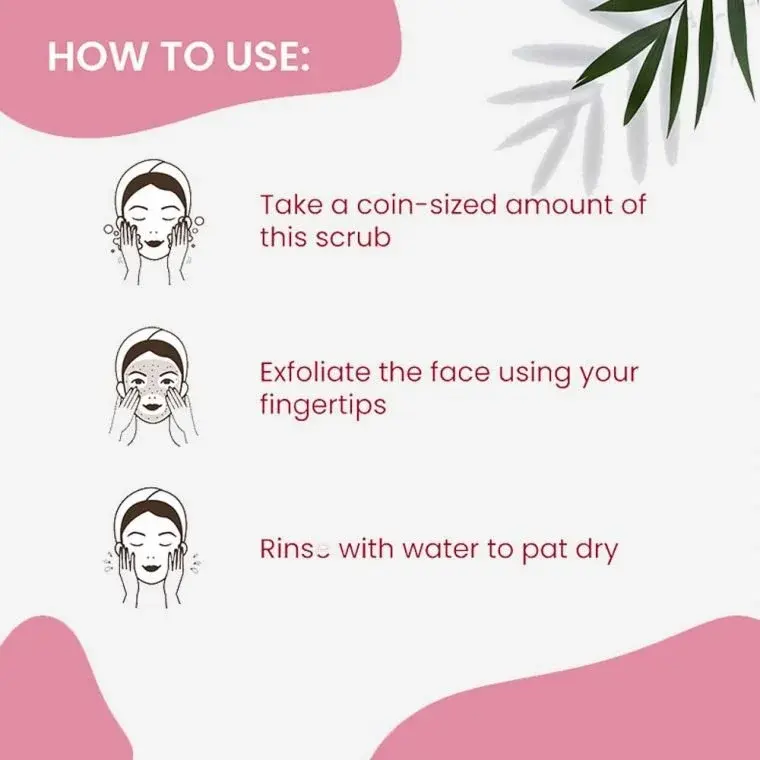 HOW TO USE:

Take a coin-sized amount of this scrub

Exfoliate the face using your fingertips

Rinse with water to pat dry