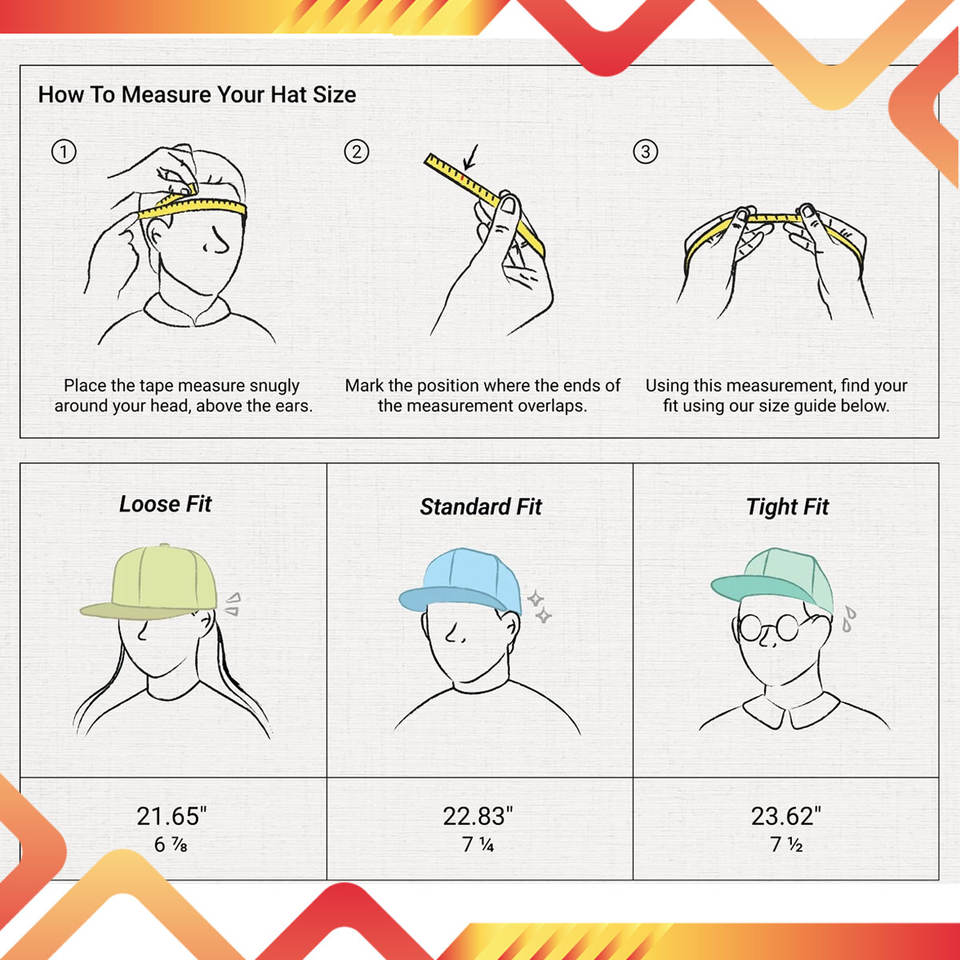 How To Measure Your Hat Size

①

Place the tape measure snugly around your head, above the ears.

②

Mark the position where the ends of the measurement overlaps.

③

Using this measurement, find your fit using our size guide below.

| Loose Fit | Standard Fit | Tight Fit |
|---|---|---|
| 21.65" 6 ⅞ | 22.83" 7 ¼ | 23.62" 7 ½ |