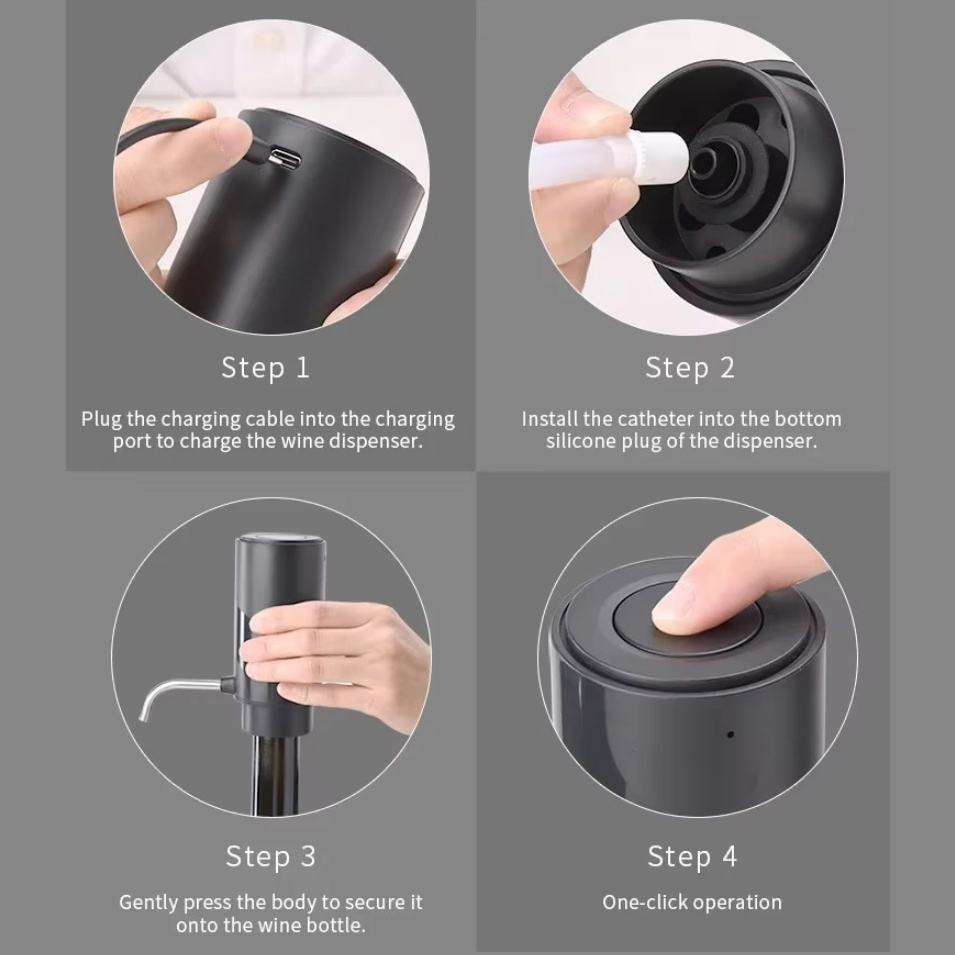 Step 1

Plug the charging cable into the charging port to charge the wine dispenser.

Step 2

Install the catheter into the bottom silicone plug of the dispenser.

Step 3

Gently press the body to secure it onto the wine bottle.

Step 4

One-click operation