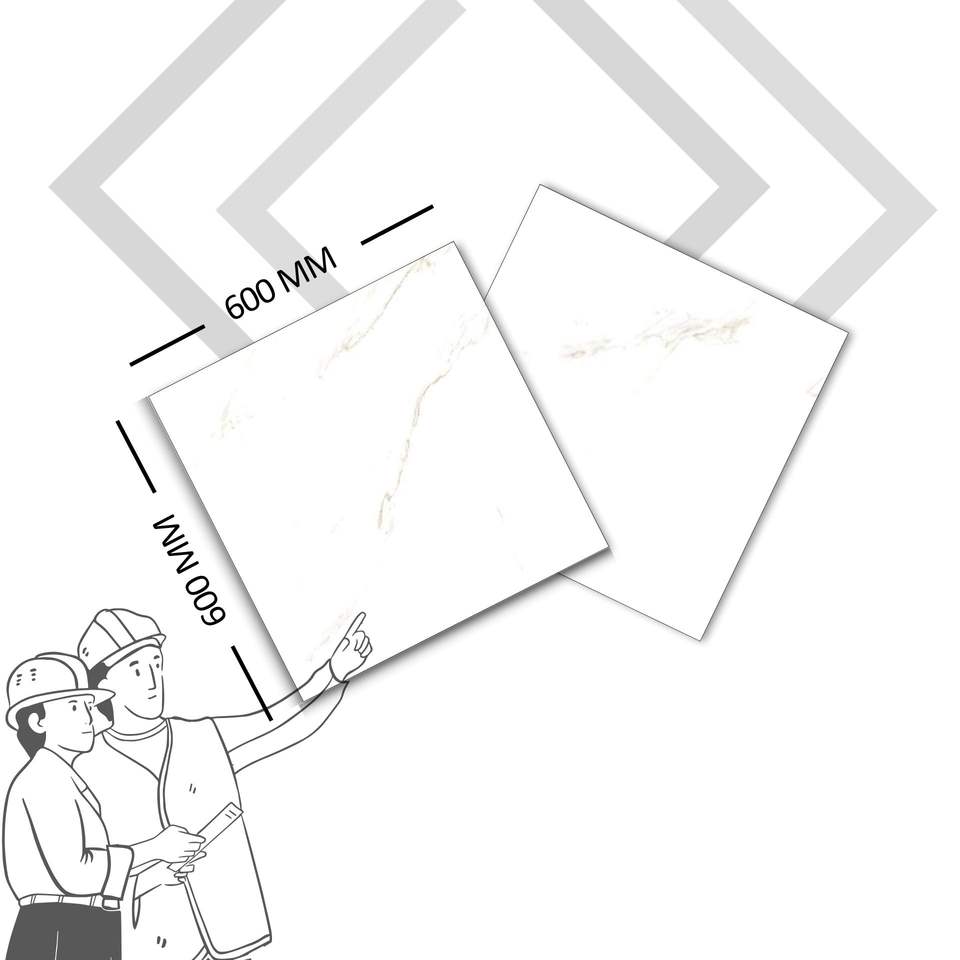 600 MM

600 MM